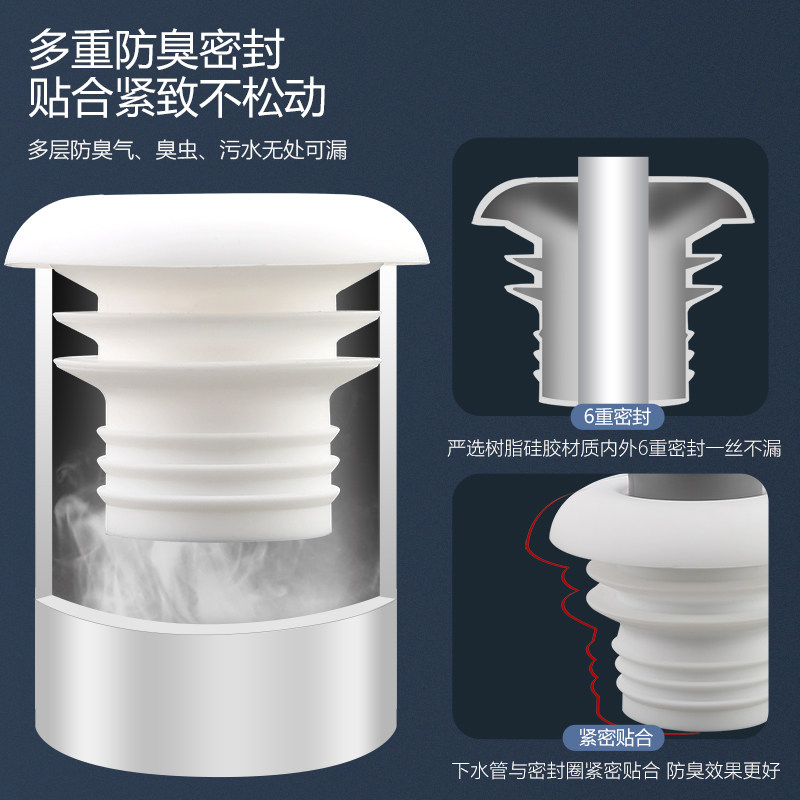 多重防臭密封
贴合紧致不松动

多层防臭气、臭虫、污水无处可漏

6重密封

严选树脂硅胶材质内外6重密封一丝不漏

紧密贴合

下水管与密封圈紧密贴合 防臭效果更好