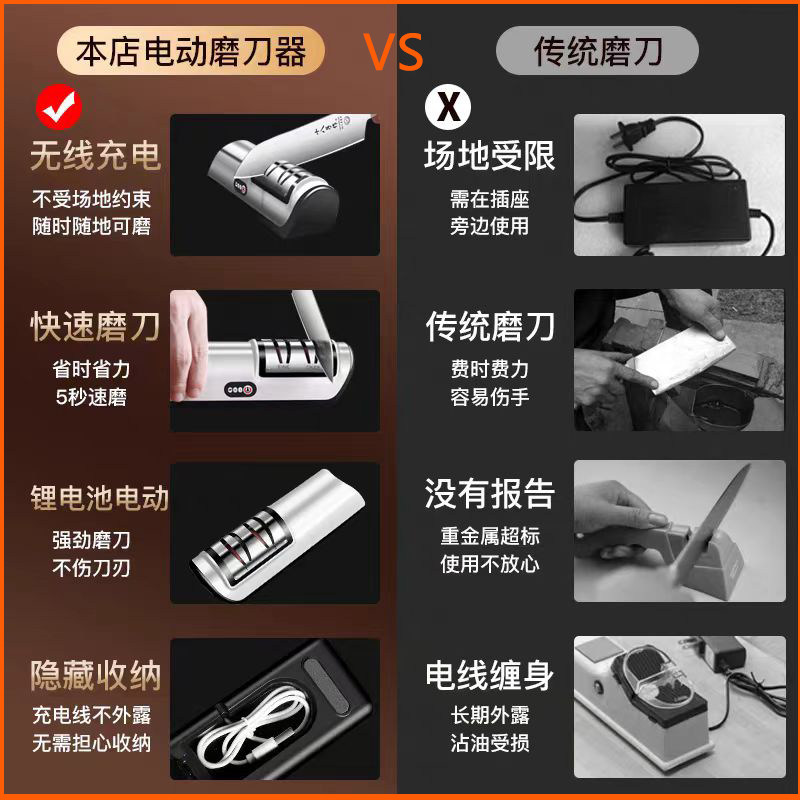 本店电动磨刀器

VS

传统磨刀

无线充电
不受场地约束
随时随地可磨

快速磨刀
省时省力
5秒速磨

锂电池电动
强劲磨刀
不伤刀刃

隐藏收纳
充电线不外露
无需担心收纳

X

场地受限
需在插座
旁边使用

传统磨刀
费时费力
容易伤手

没有报告
重金属超标
使用不放心

电线缠身
长期外露
沾油受损