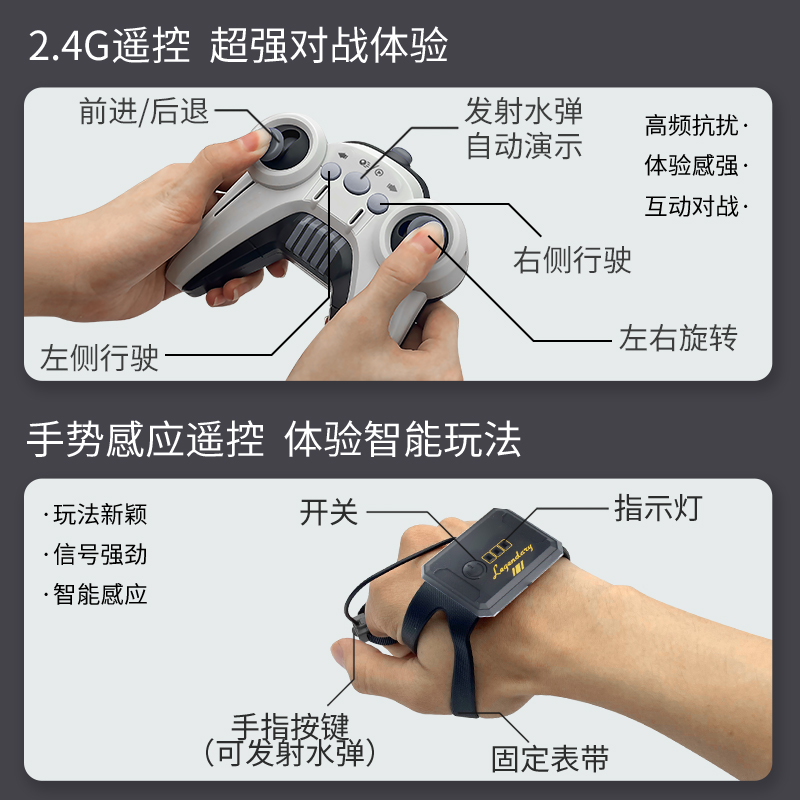 2.4G遥控 超强对战体验

前进/后退

发射水弹
自动演示

高频抗扰·
体验感强·
互动对战·

右侧行驶

左右旋转

左侧行驶

手势感应遥控 体验智能玩法

·玩法新颖
·信号强劲
·智能感应

开关

指示灯

Legendary

手指按键
(可发射水弹)

固定表带