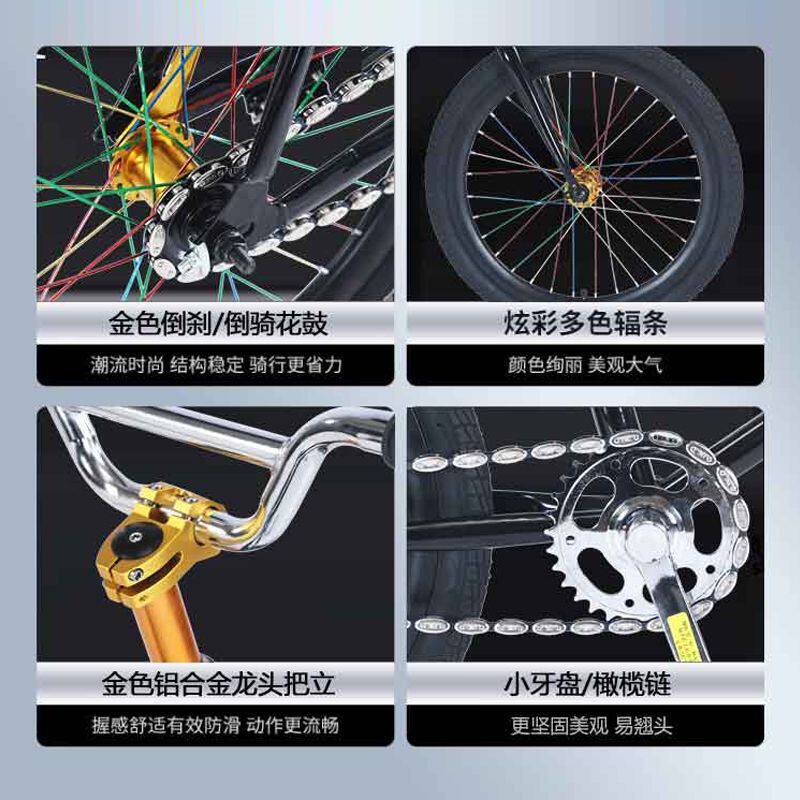 金色倒刹/倒骑花鼓

潮流时尚 结构稳定 骑行更省力

炫彩多色辐条

颜色绚丽 美观大气

金色铝合金龙头把立

握感舒适有效防滑 动作更流畅

小牙盘/橄榄链

更坚固美观 易翘头