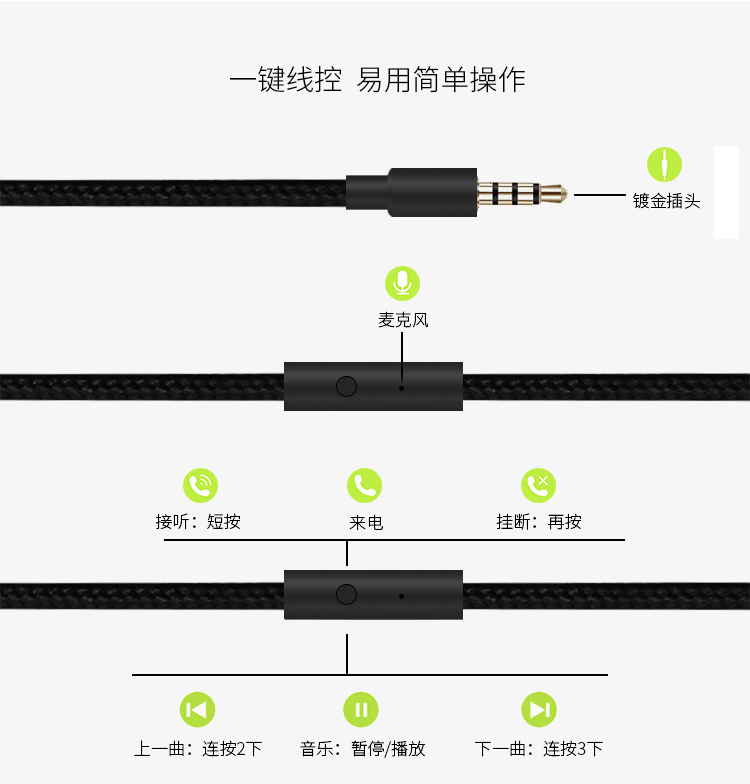 一键线控 易用简单操作

镀金插头

麦克风

接听：短按

来电

挂断：再按

上一曲：连按2下

音乐：暂停/播放

下一曲：连按3下