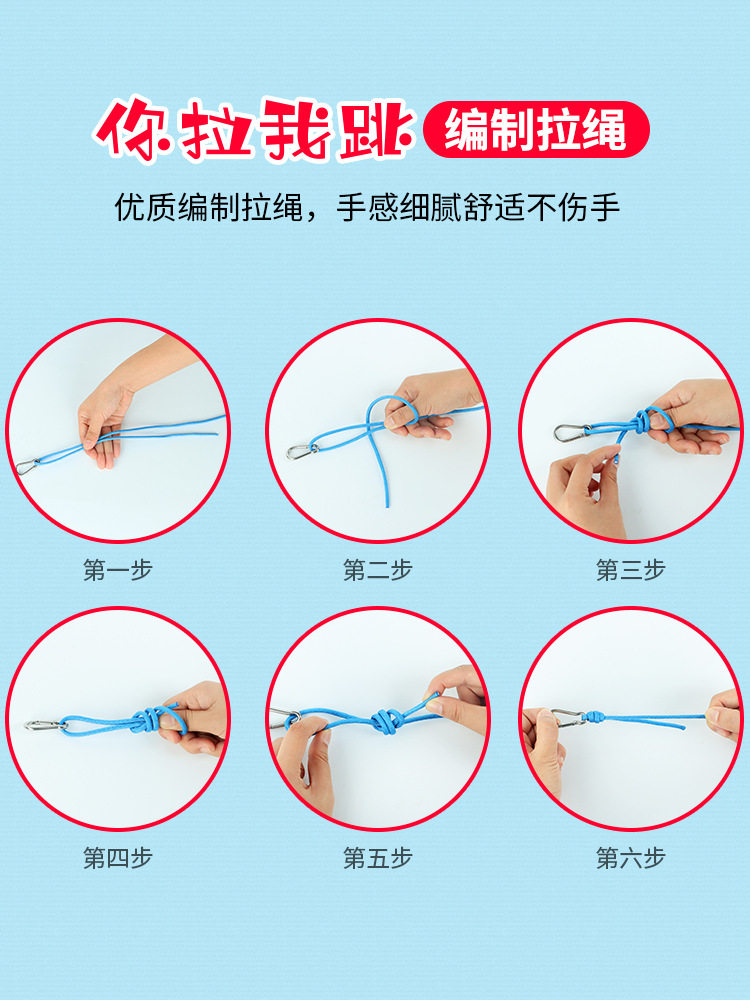 你拉我跳 编制拉绳

优质编制拉绳，手感细腻舒适不伤手

第一步

第二步

第三步

第四步

第五步

第六步