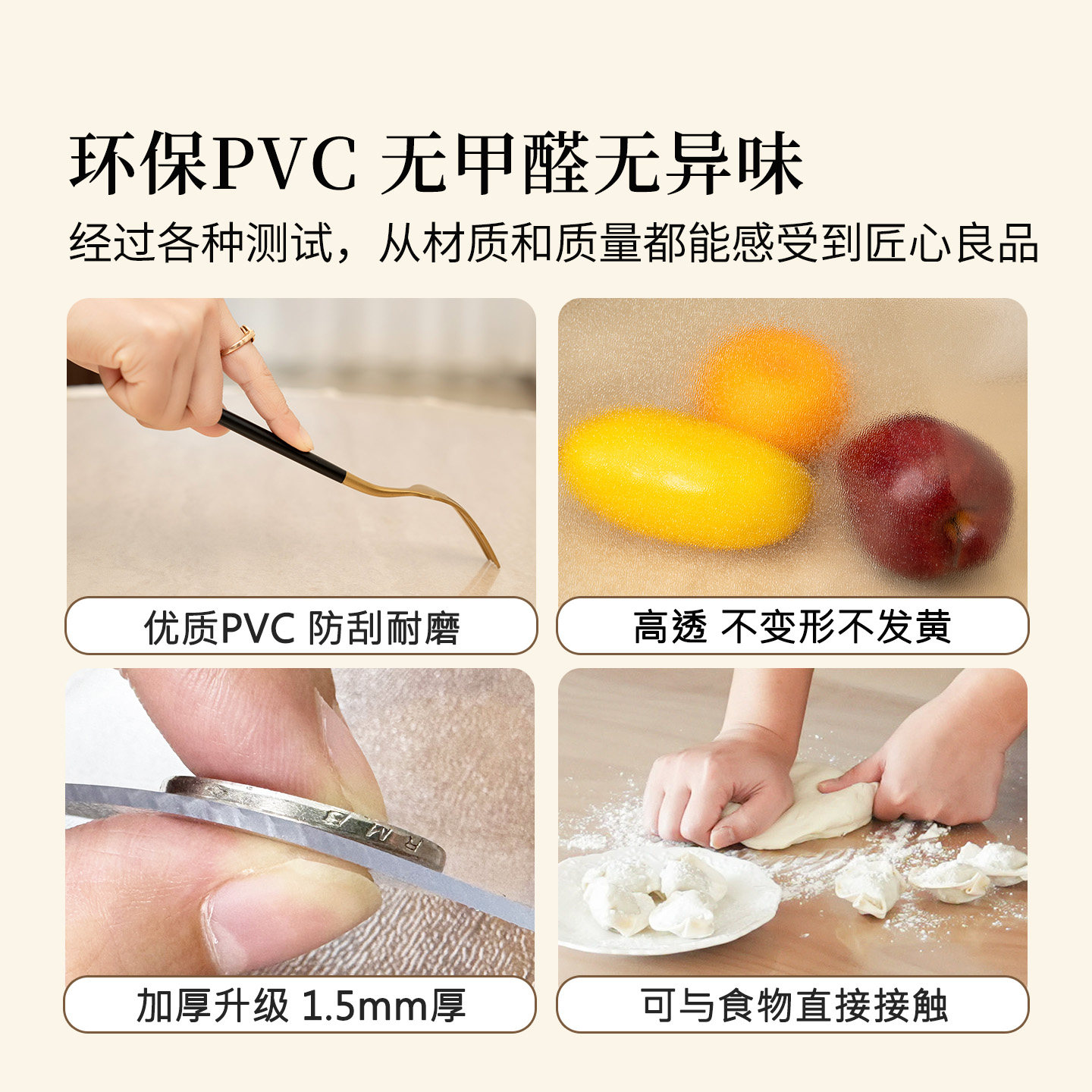 环保PVC 无甲醛无异味

经过各种测试，从材质和质量都能感受到匠心良品

优质PVC 防刮耐磨

高透 不变形不发黄

RMB

加厚升级 1.5mm厚

可与食物直接接触