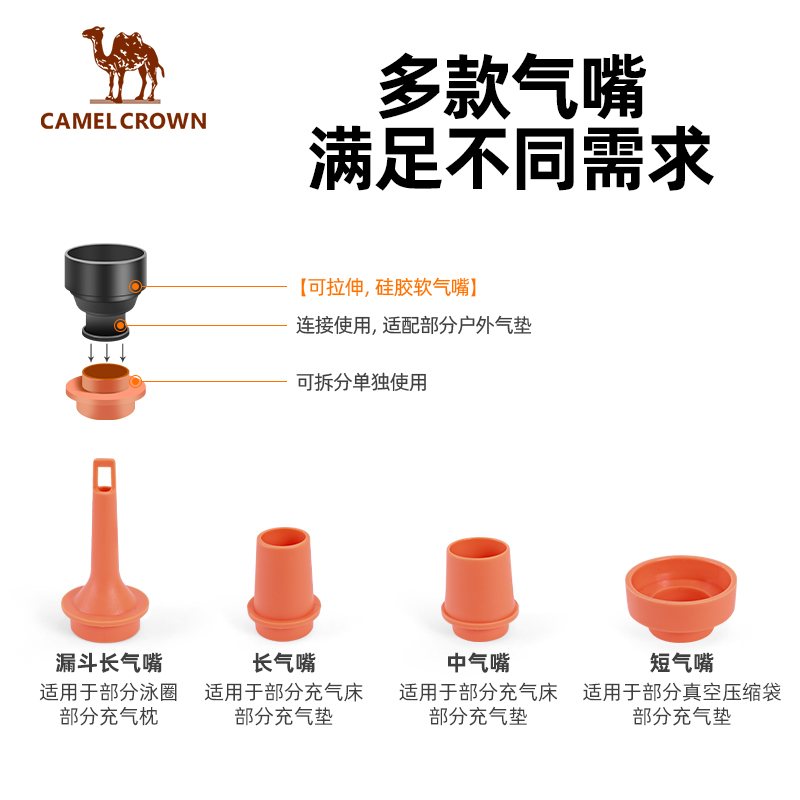 CAMEL CROWN

多款气嘴
满足不同需求

【可拉伸, 硅胶软气嘴】

连接使用, 适配部分户外气垫

可拆分单独使用

漏斗长气嘴
适用于部分泳圈
部分充气枕

长气嘴
适用于部分充气床
部分充气垫

中气嘴
适用于部分充气床
部分充气垫

短气嘴
适用于部分真空压缩袋
部分充气垫