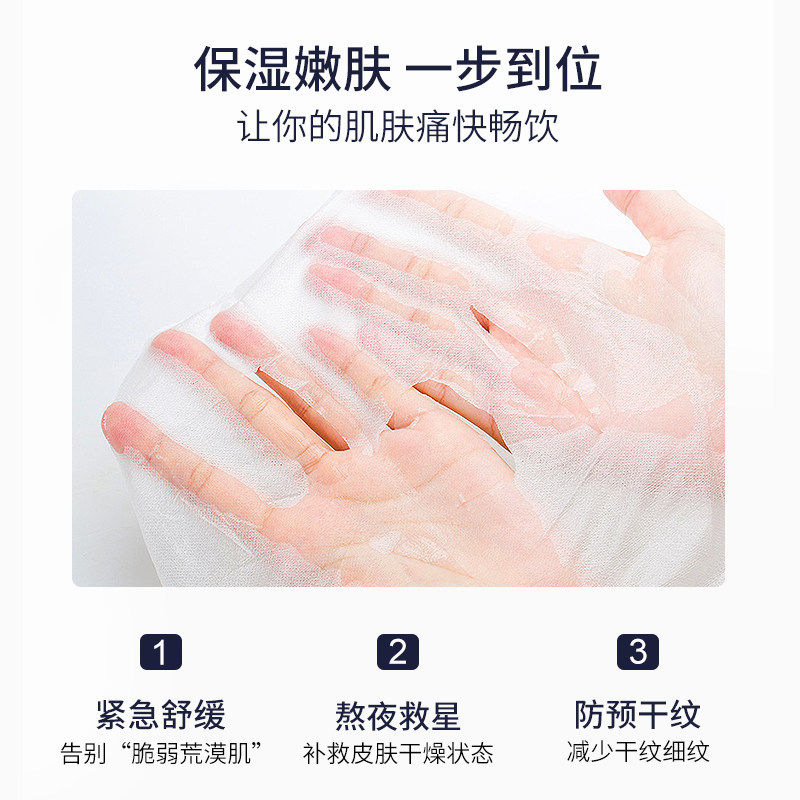 保湿嫩肤 一步到位
让你的肌肤痛快畅饮

1
紧急舒缓
告别“脆弱荒漠肌”

2
熬夜救星
补救皮肤干燥状态

3
防预干纹
减少干纹细纹