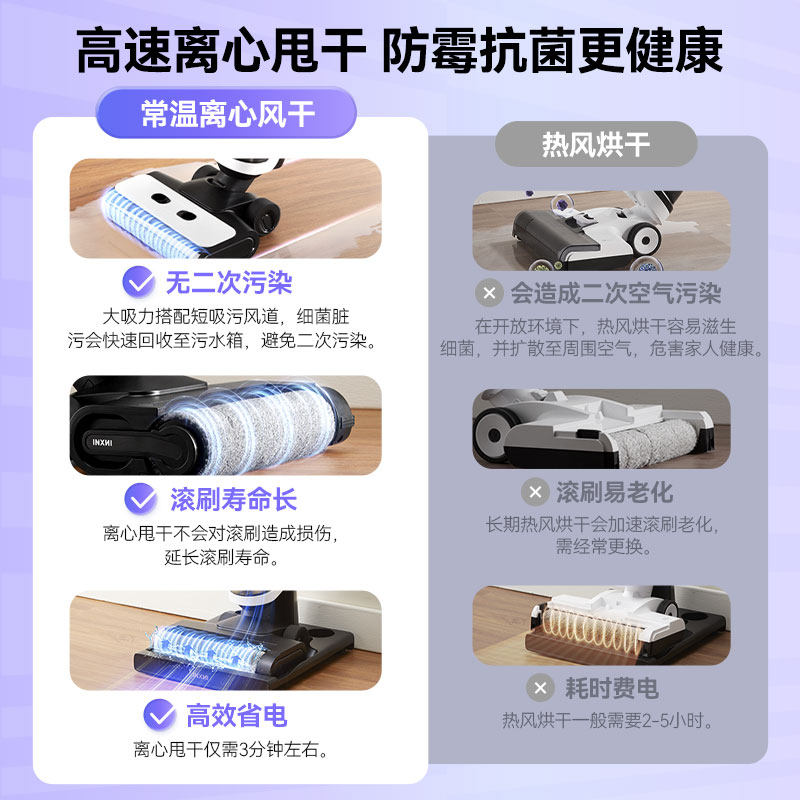 高速离心甩干 防霉抗菌更健康

常温离心风干

无二次污染

大吸力搭配短吸污风道，细菌脏污会快速回收至污水箱，避免二次污染。

INXNI

滚刷寿命长

离心甩干不会对滚刷造成损伤，延长滚刷寿命。

高效省电

离心甩干仅需3分钟左右。

热风烘干

会造成二次空气污染

在开放环境下，热风烘干容易滋生细菌，并扩散至周围空气，危害家人健康。

滚刷易老化

长期热风烘干会加速滚刷老化，需经常更换。

耗时费电

热风烘干一般需要2-5小时。