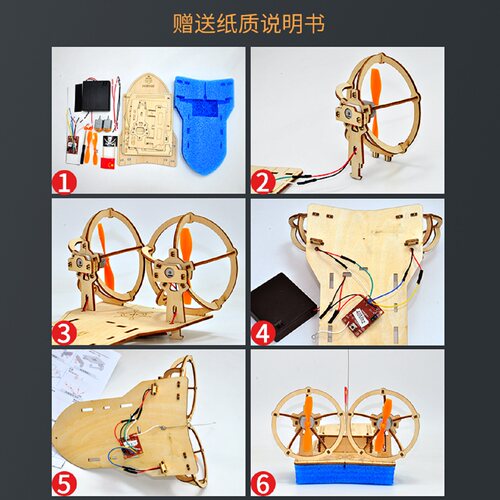 赠送纸质说明书

1

2

3

4

5

6