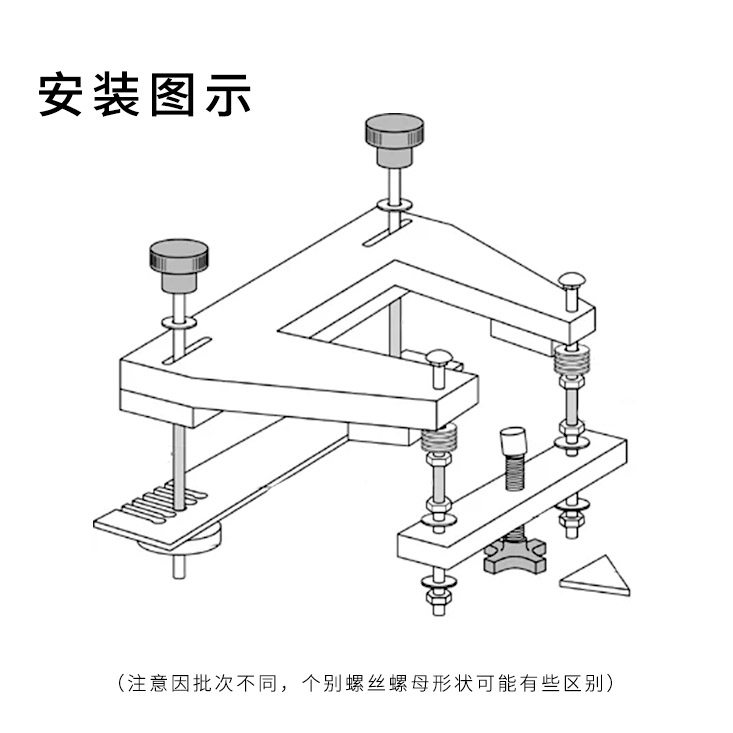 安装图示

（注意因批次不同，个别螺丝螺母形状可能有些区别）