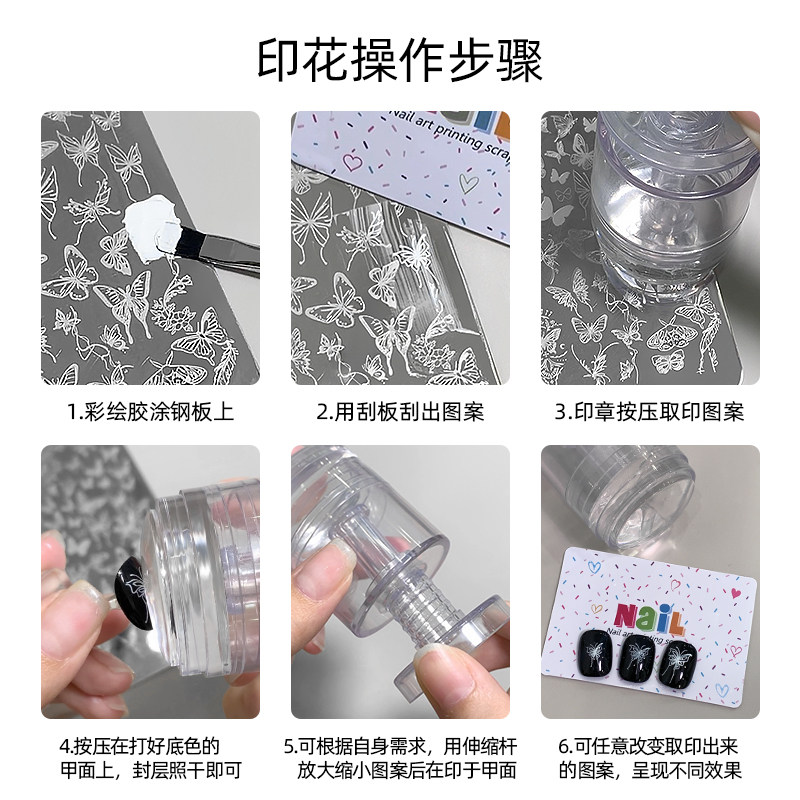 印花操作步骤

Nail art printing scrap

1.彩绘胶涂钢板上

2.用刮板刮出图案

3.印章按压取印图案

NaiL
Nail art printing sc

4.按压在打好底色的甲面上，封层照干即可

5.可根据自身需求，用伸缩杆放大缩小图案后在印于甲面

6.可任意改变取印出来的图案，呈现不同效果