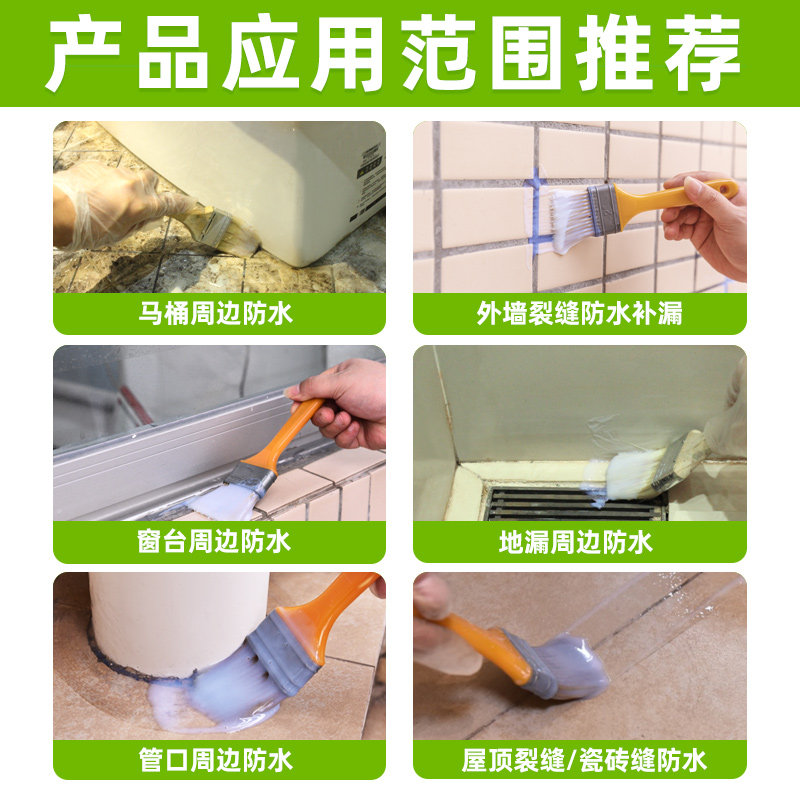 产品应用范围推荐

马桶周边防水

外墙裂缝防水补漏

窗台周边防水

地漏周边防水

管口周边防水

屋顶裂缝/瓷砖缝防水