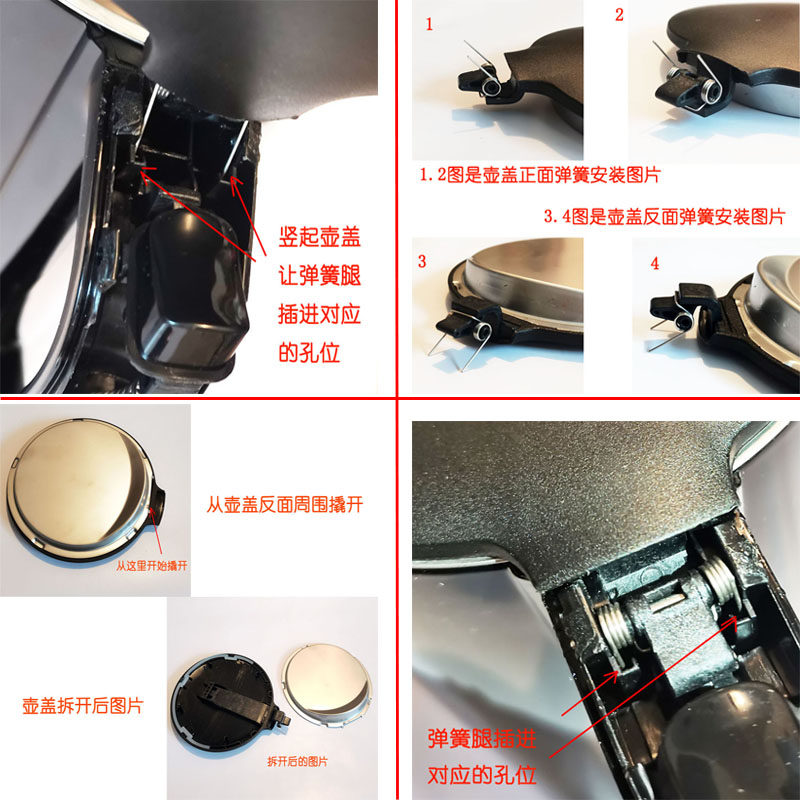 竖起壶盖
让弹簧腿
插进对应
的孔位

1

2

1.2图是壶盖正面弹簧安装图片

3.4图是壶盖反面弹簧安装图片

3

4

从壶盖反面周围撬开

从这里开始撬开

壶盖拆开后图片

拆开后的图片

弹簧腿插进
对应的孔位