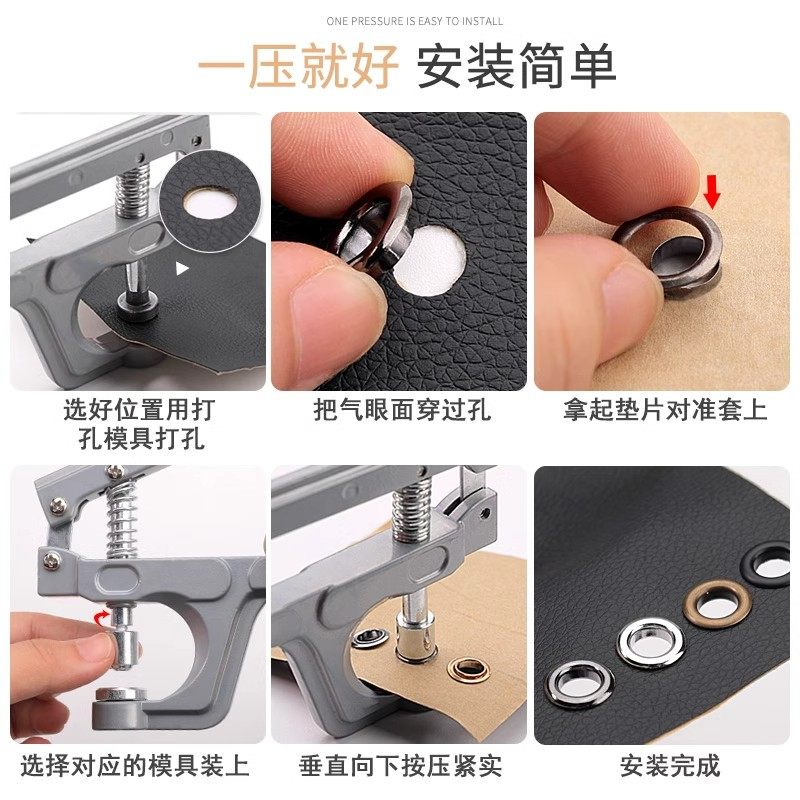 ONE PRESSURE IS EASY TO INSTALL

一压就好 安装简单

选好位置用打孔模具打孔

把气眼面穿过孔

拿起垫片对准套上

选择对应的模具装上

垂直向下按压紧实

安装完成