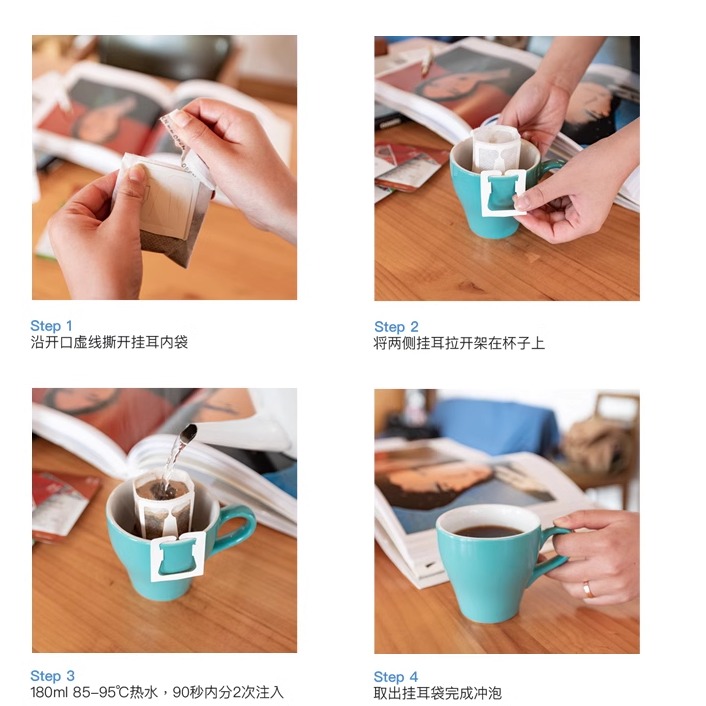 Step 1
沿开口虚线撕开挂耳内袋

Step 2
将两侧挂耳拉开架在杯子上

Step 3
180ml 85-95℃热水，90秒内分2次注入

Step 4
取出挂耳袋完成冲泡