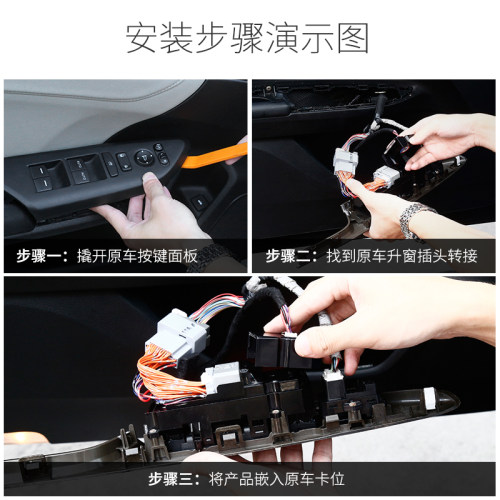 安装步骤演示图

步骤一：撬开原车按键面板

步骤二：找到原车升窗插头转接

步骤三：将产品嵌入原车卡位