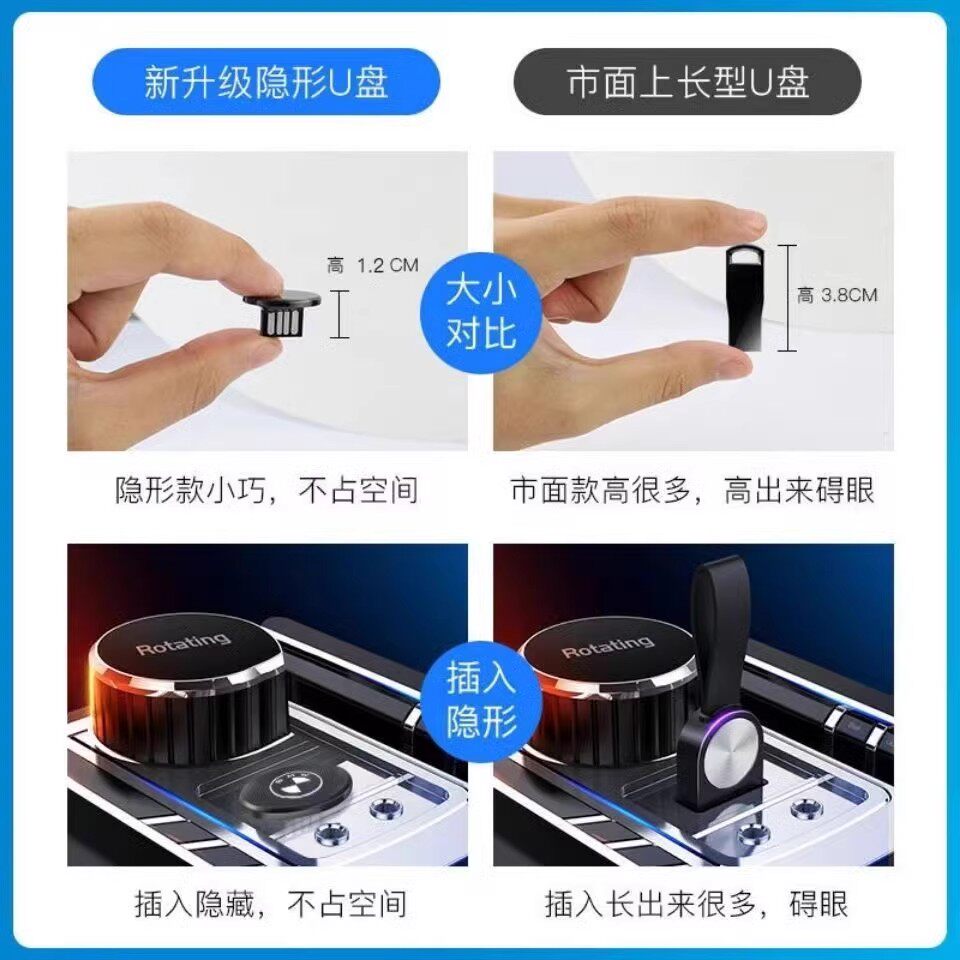 新升级隐形U盘

市面上长型U盘

高 1.2 CM

大小对比

高 3.8CM

隐形款小巧，不占空间

市面款高很多，高出来碍眼

Rotating

插入隐形

Rotating

插入隐藏，不占空间

插入长出来很多，碍眼