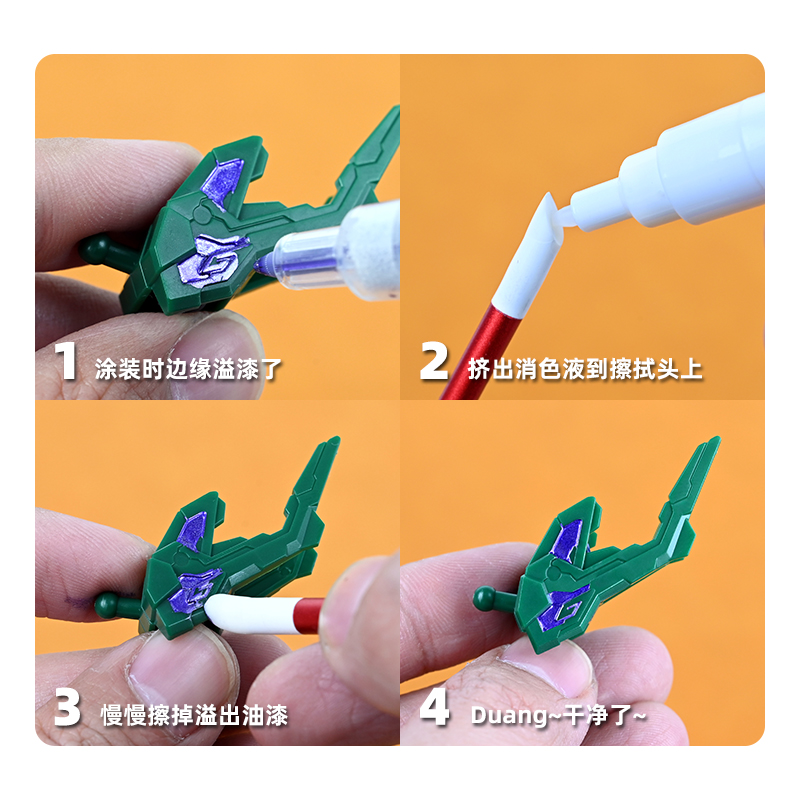 1 涂装时边缘溢漆了

2 挤出消色液到擦拭头上

3 慢慢擦掉溢出油漆

4 Duang~干净了~