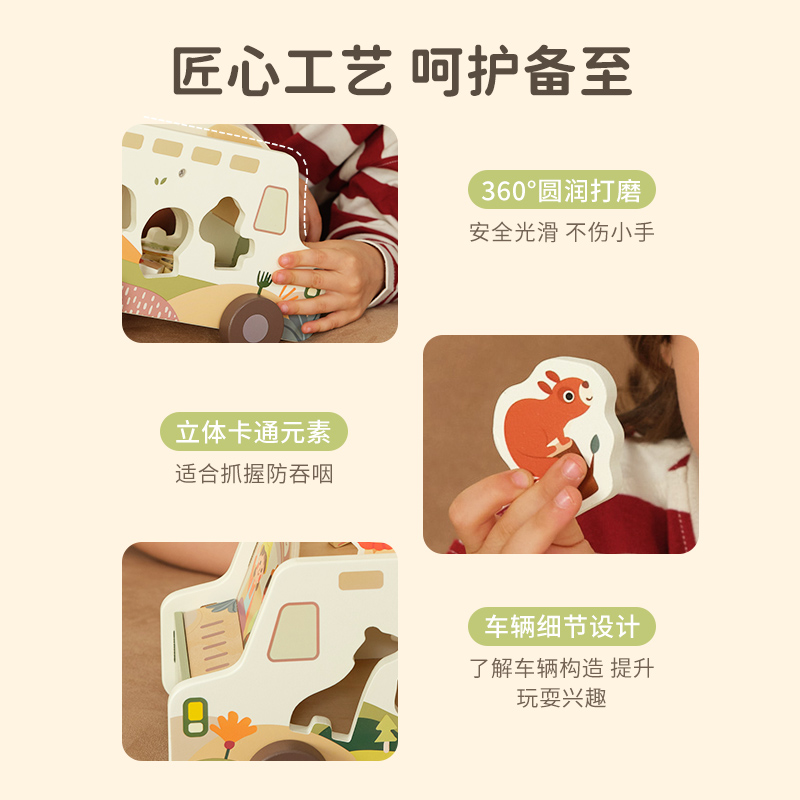 匠心工艺 呵护备至

360°圆润打磨
安全光滑 不伤小手

立体卡通元素
适合抓握防吞咽

车辆细节设计
了解车辆构造 提升玩耍兴趣