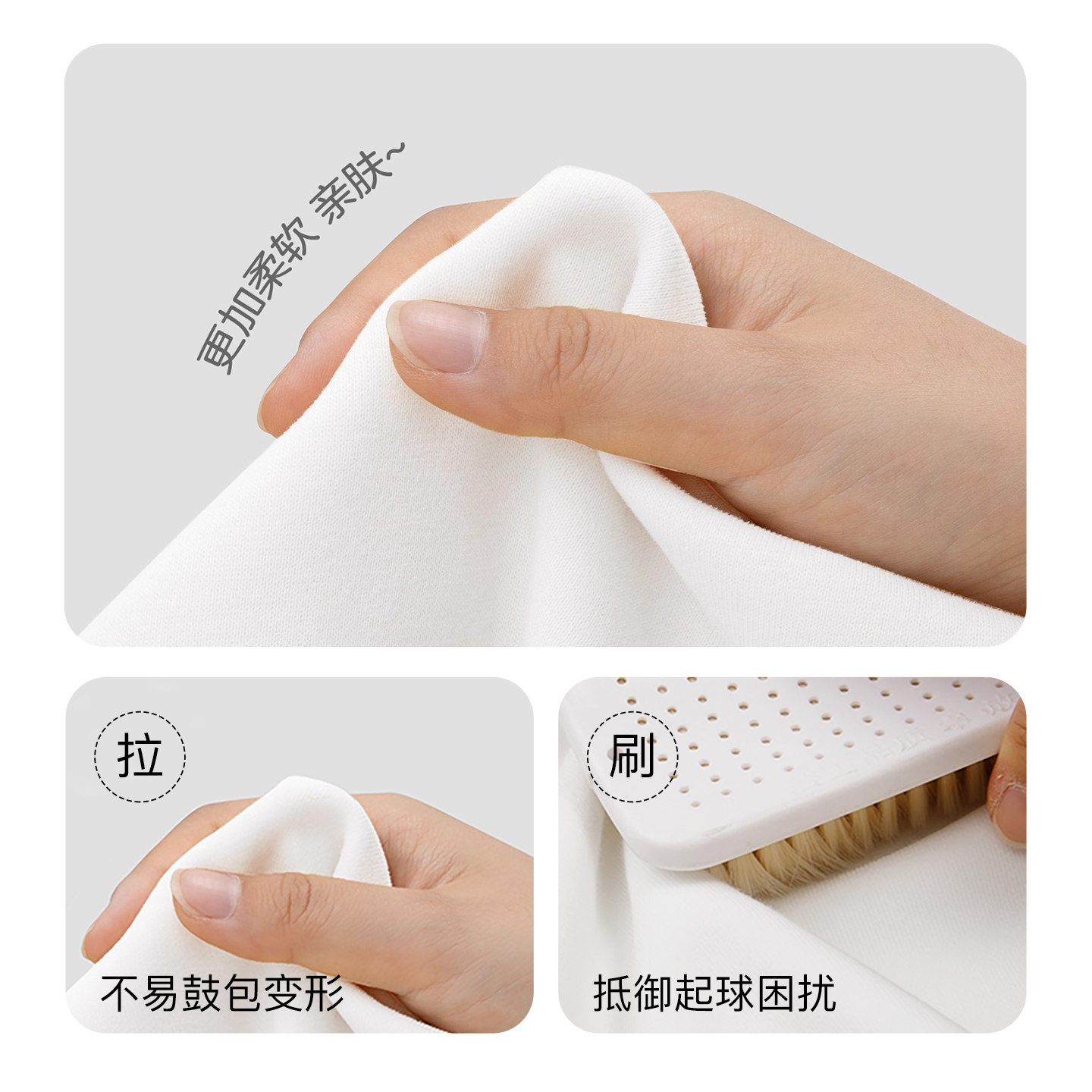 更加柔软 亲肤~

拉

不易鼓包变形

刷

抵御起球困扰