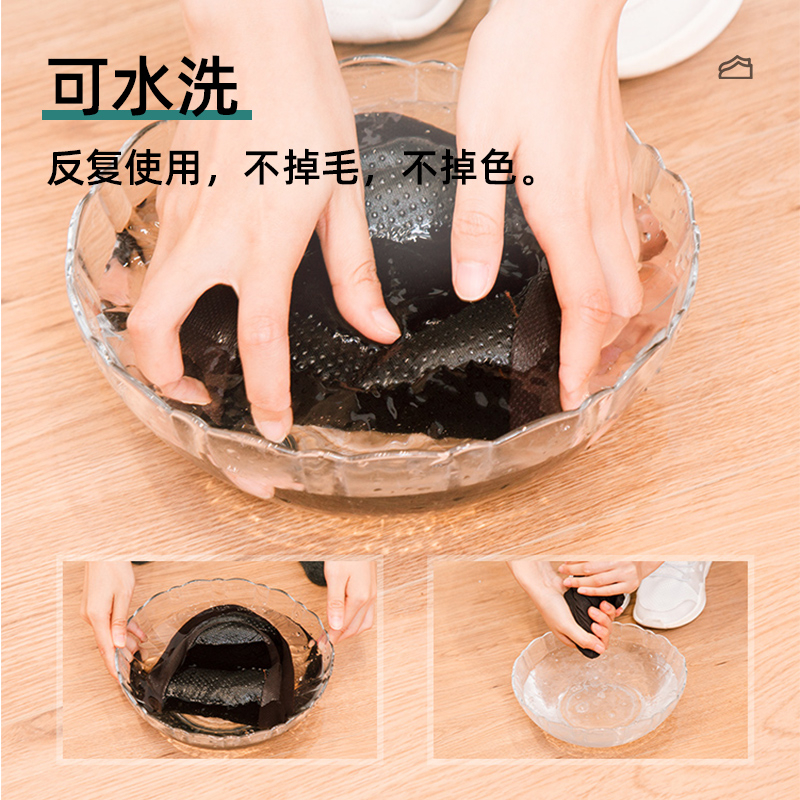 可水洗
反复使用，不掉毛，不掉色。