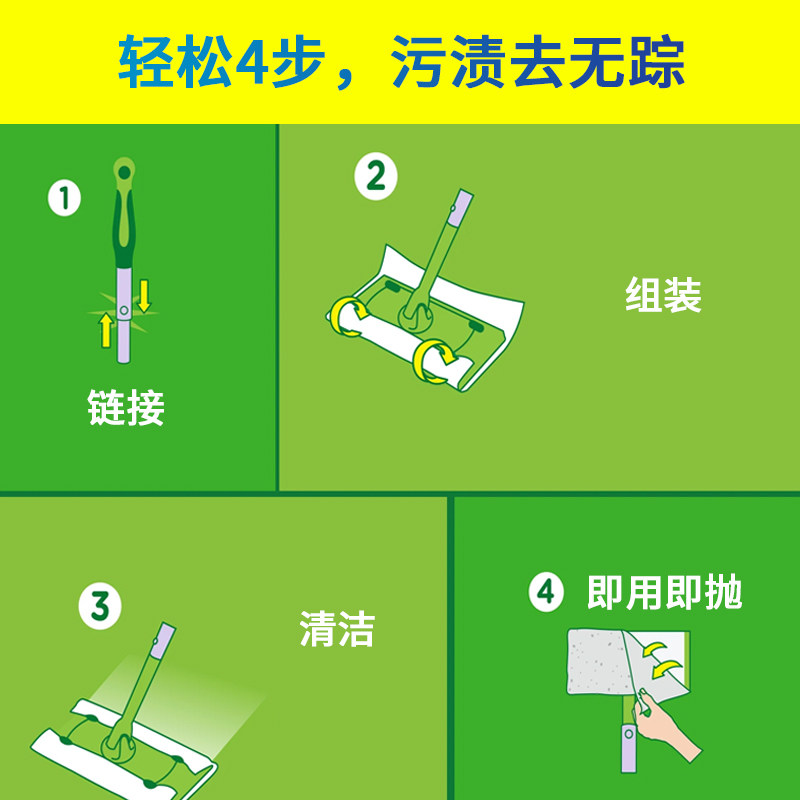 轻松4步，污渍去无踪

1

链接

2

组装

3

清洁

4 即用即抛