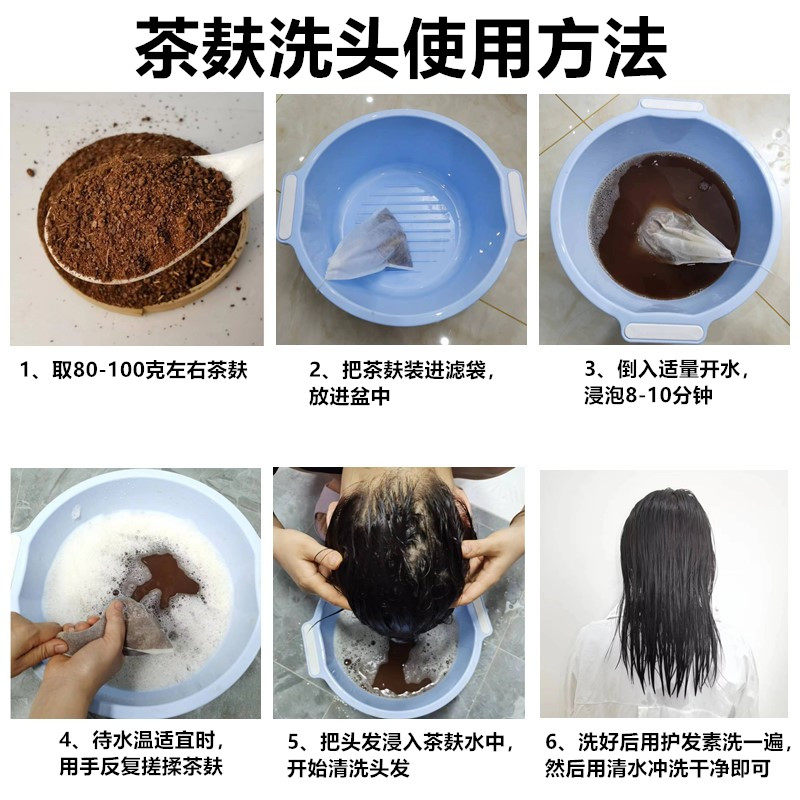 茶麸洗头使用方法

1、取80-100克左右茶麸

2、把茶麸装进滤袋，放进盆中

3、倒入适量开水，浸泡8-10分钟

4、待水温适宜时，用手反复搓揉茶麸

5、把头发浸入茶麸水中，开始清洗头发

6、洗好后用护发素洗一遍，然后用清水冲洗干净即可