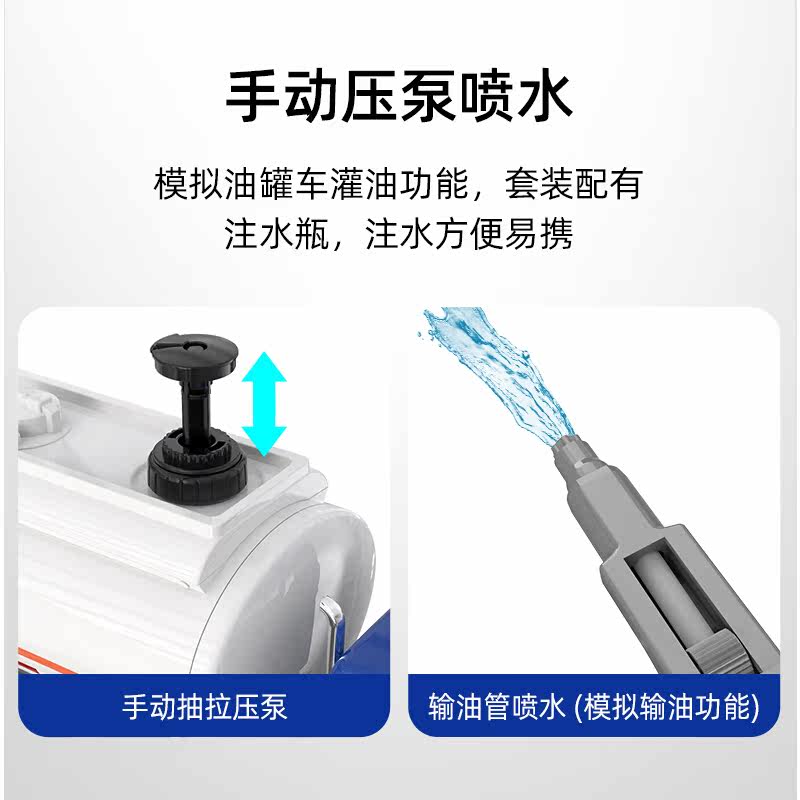 手动压泵喷水

模拟油罐车灌油功能，套装配有注水瓶，注水方便易携

手动抽拉压泵

输油管喷水 (模拟输油功能)