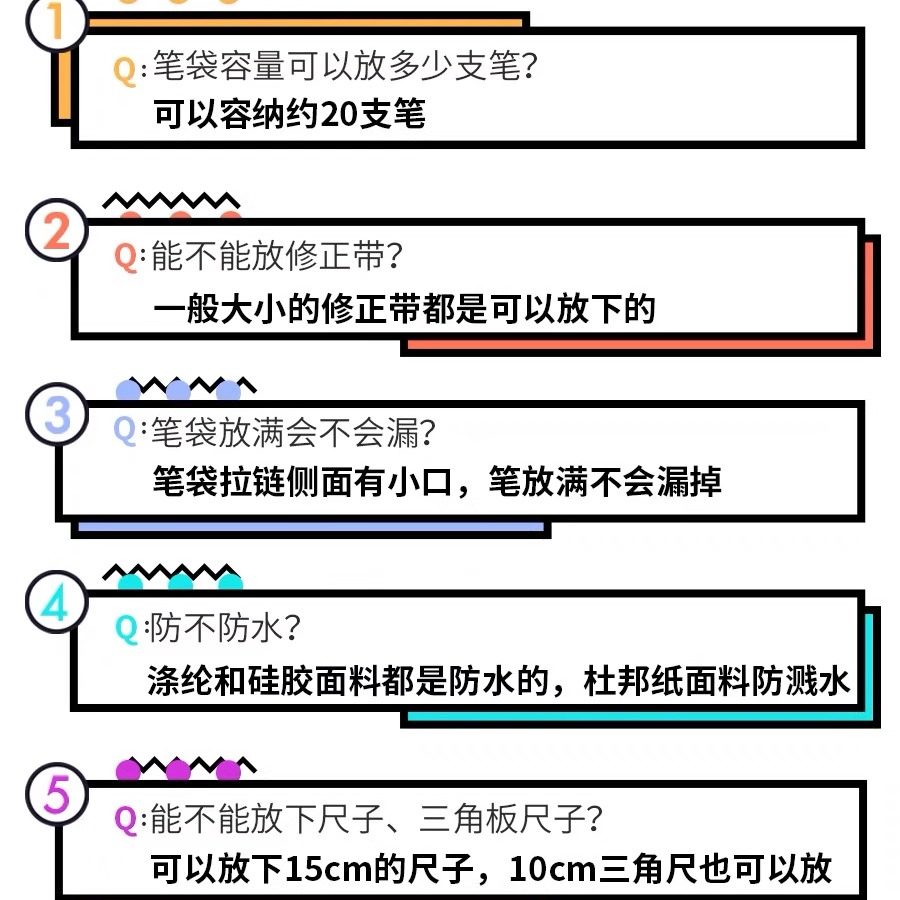 1

Q:笔袋容量可以放多少支笔?

可以容纳约20支笔

2

Q:能不能放修正带?

一般大小的修正带都是可以放下的

3

Q:笔袋放满会不会漏?

笔袋拉链侧面有小口，笔放满不会漏掉

4

Q:防不防水?

涤纶和硅胶面料都是防水的，杜邦纸面料防溅水

5

Q:能不能放下尺子、三角板尺子?

可以放下15cm的尺子，10cm三角尺也可以放