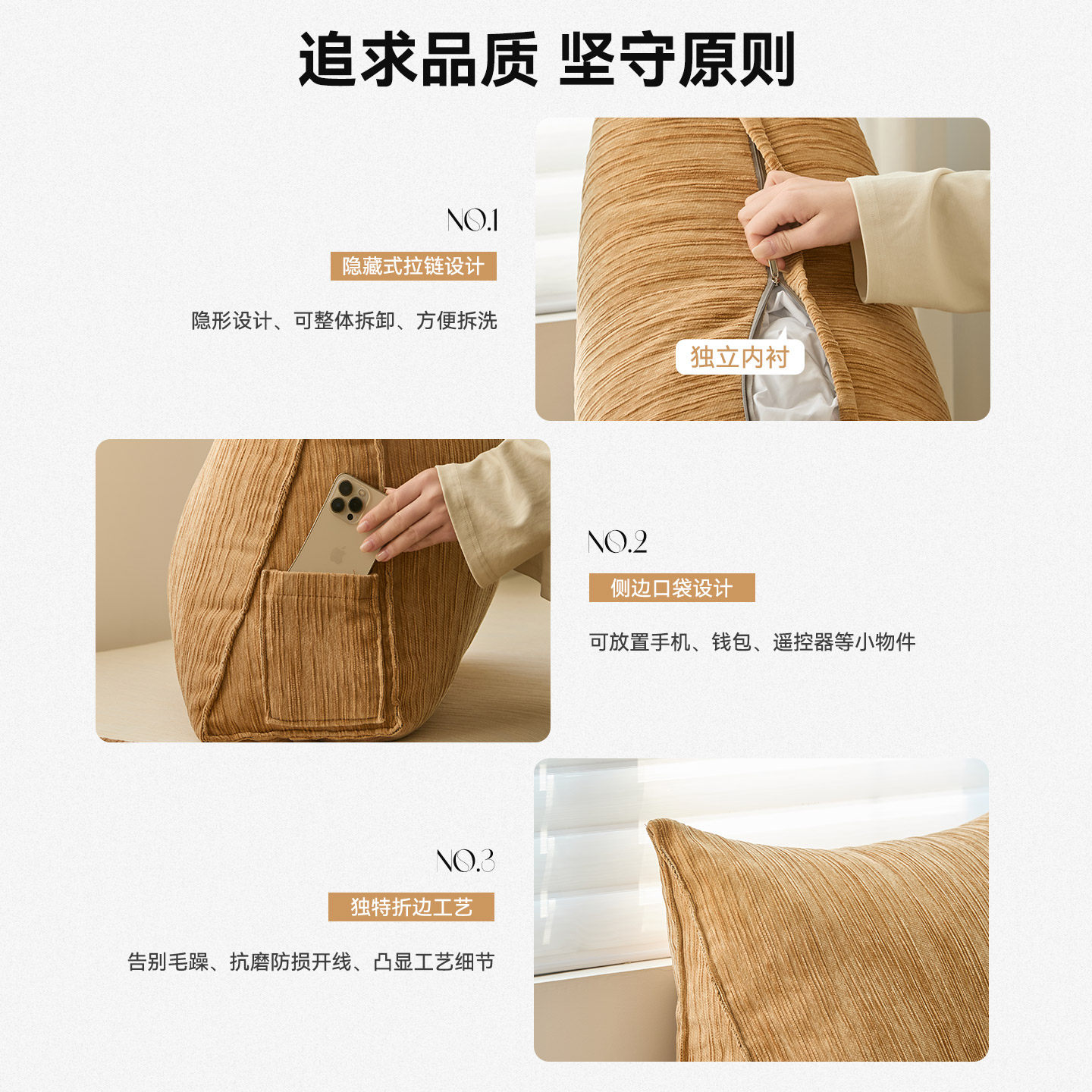 追求品质 坚守原则

NO.1

隐藏式拉链设计

隐形设计、可整体拆卸、方便拆洗

独立内衬

NO.2

侧边口袋设计

可放置手机、钱包、遥控器等小物件

NO.3

独特折边工艺

告别毛躁、抗磨防损开线、凸显工艺细节