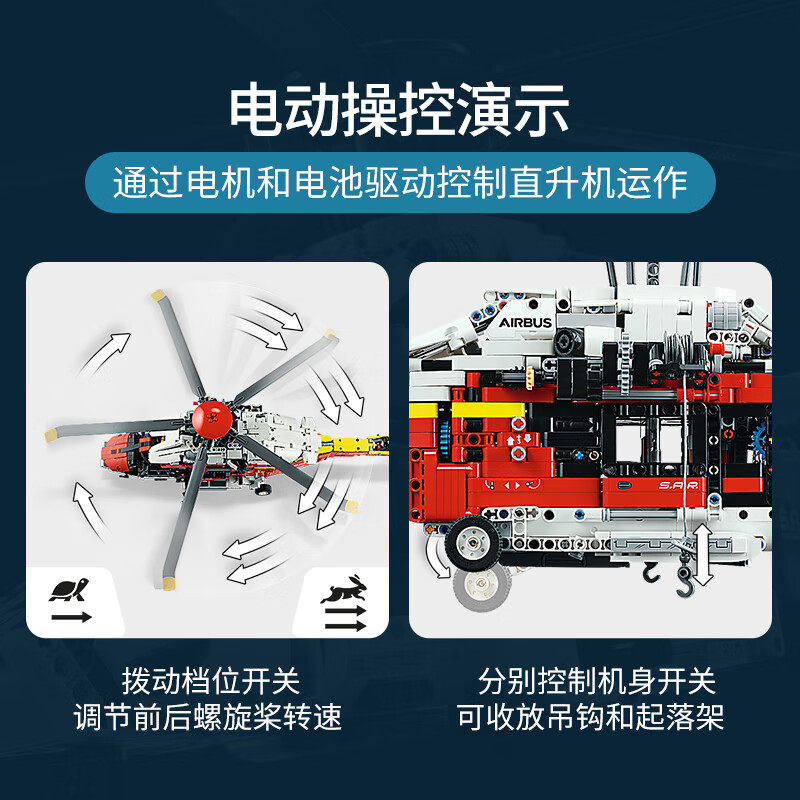 电动操控演示

通过电机和电池驱动控制直升机运作

AIRBUS

S.A.R.

拨动档位开关
调节前后螺旋桨转速

分别控制机身开关
可收放吊钩和起落架