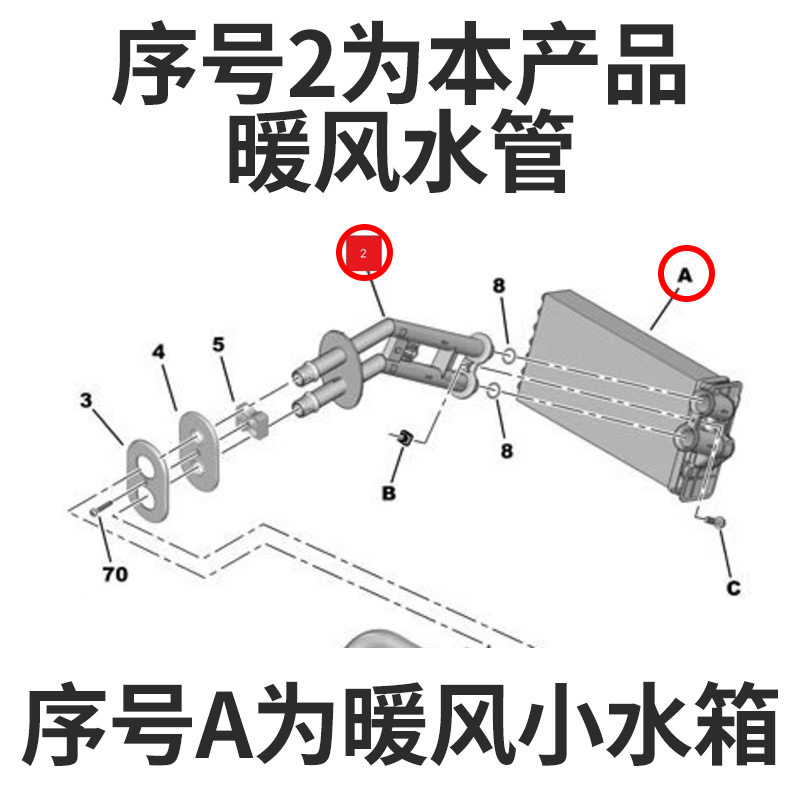 序号2为本产品
暖风水管

2
A
8
4
5
3
8
B
70
C

序号A为暖风小水箱