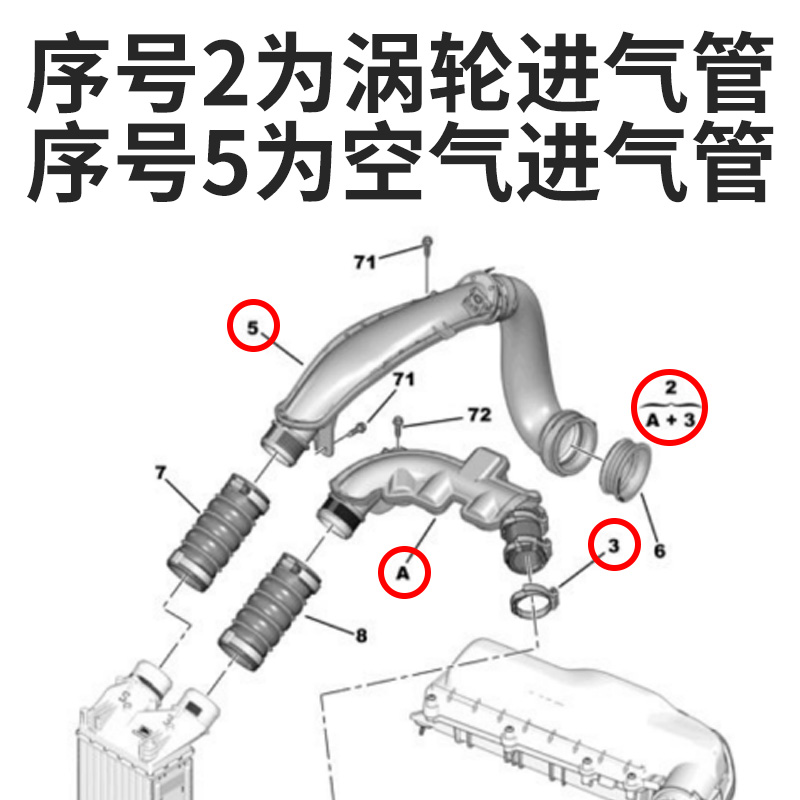 序号2为涡轮进气管
序号5为空气进气管

71
5
71
72
2
A + 3
7
A
3
6
8