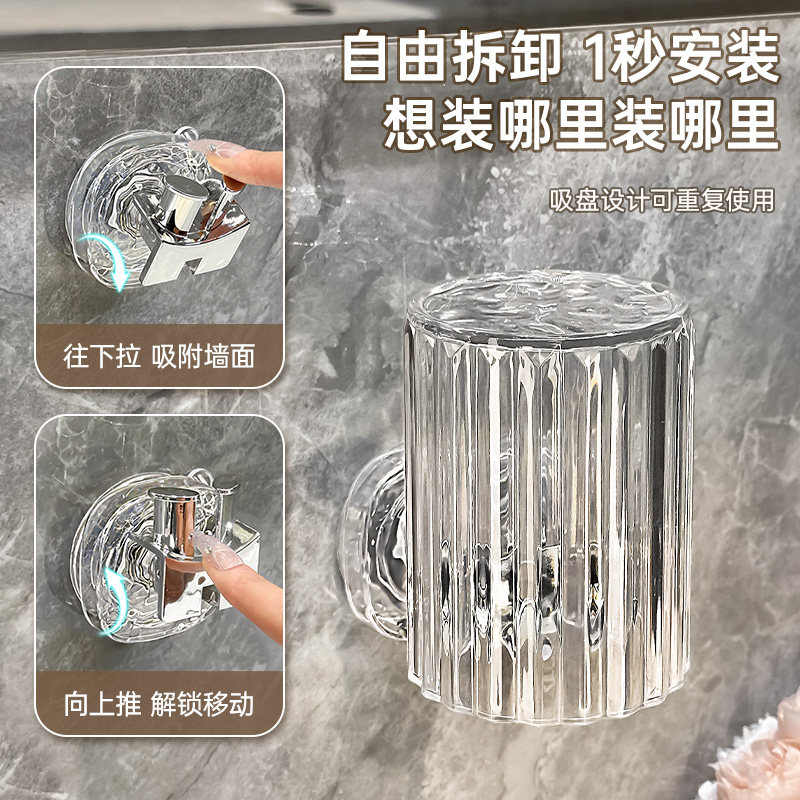 自由拆卸 1秒安装
想装哪里装哪里

吸盘设计可重复使用

往下拉 吸附墙面

向上推 解锁移动