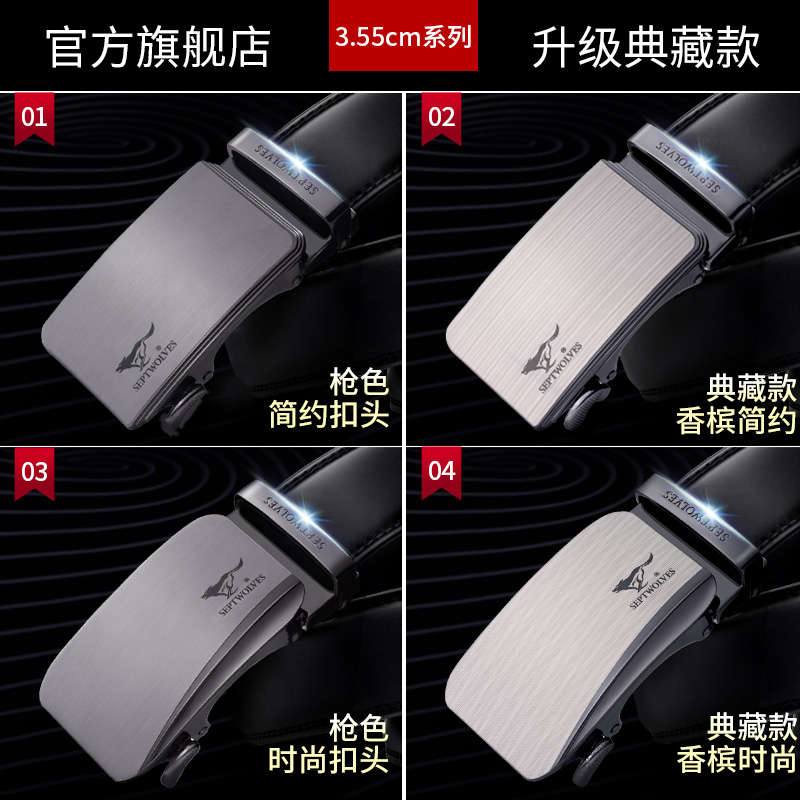 官方旗舰店 3.55cm系列 升级典藏款

01
SEPTWOLVES
SEPTWOLVES
枪色
简约扣头

02
SEPTWOLVES
SEPTWOLVES
典藏款
香槟简约

03
SEPTWOLVES
SEPTWOLVES
枪色
时尚扣头

04
SEPTWOLVES
SEPTWOLVES
典藏款
香槟时尚