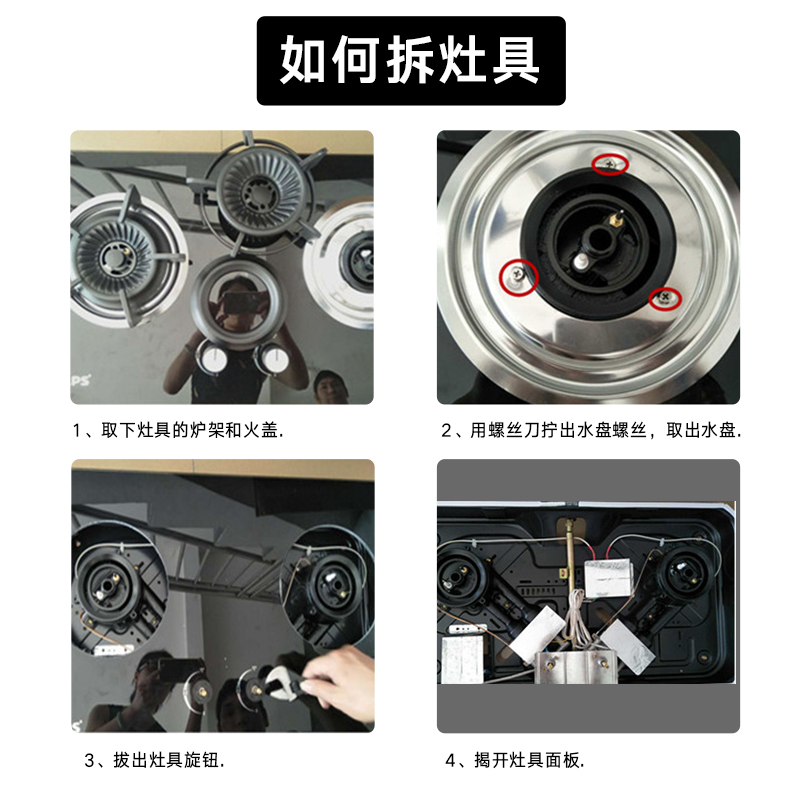 如何拆灶具

1、取下灶具的炉架和火盖.

2、用螺丝刀拧出水盘螺丝，取出水盘.

3、拔出灶具旋钮.

4、揭开灶具面板.