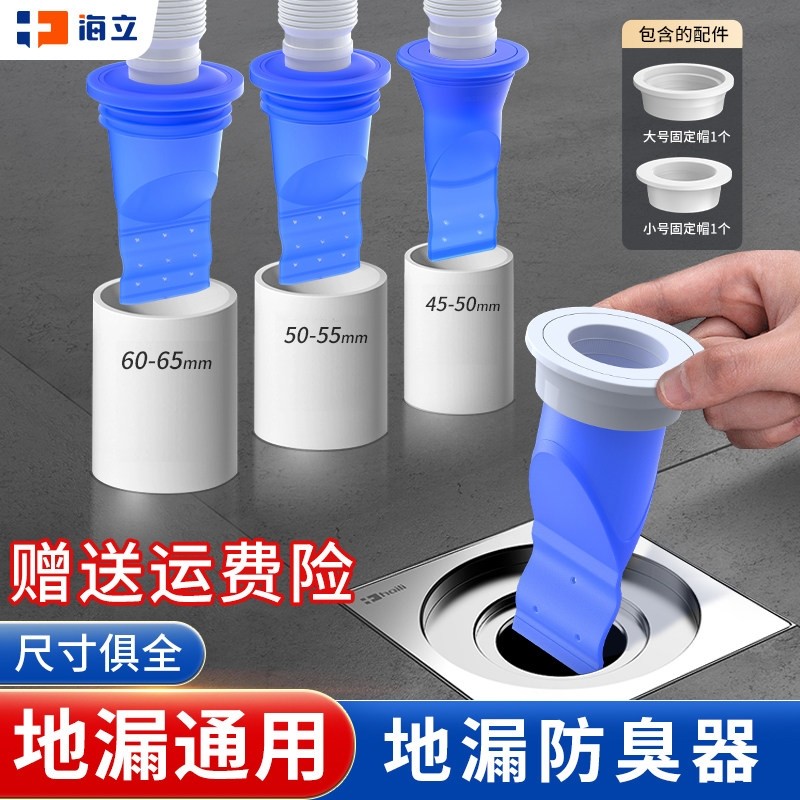 海立

包含的配件

大号固定帽1个

小号固定帽1个

60-65mm

50-55mm

45-50mm

haili

赠送运费险

尺寸俱全

地漏通用

地漏防臭器