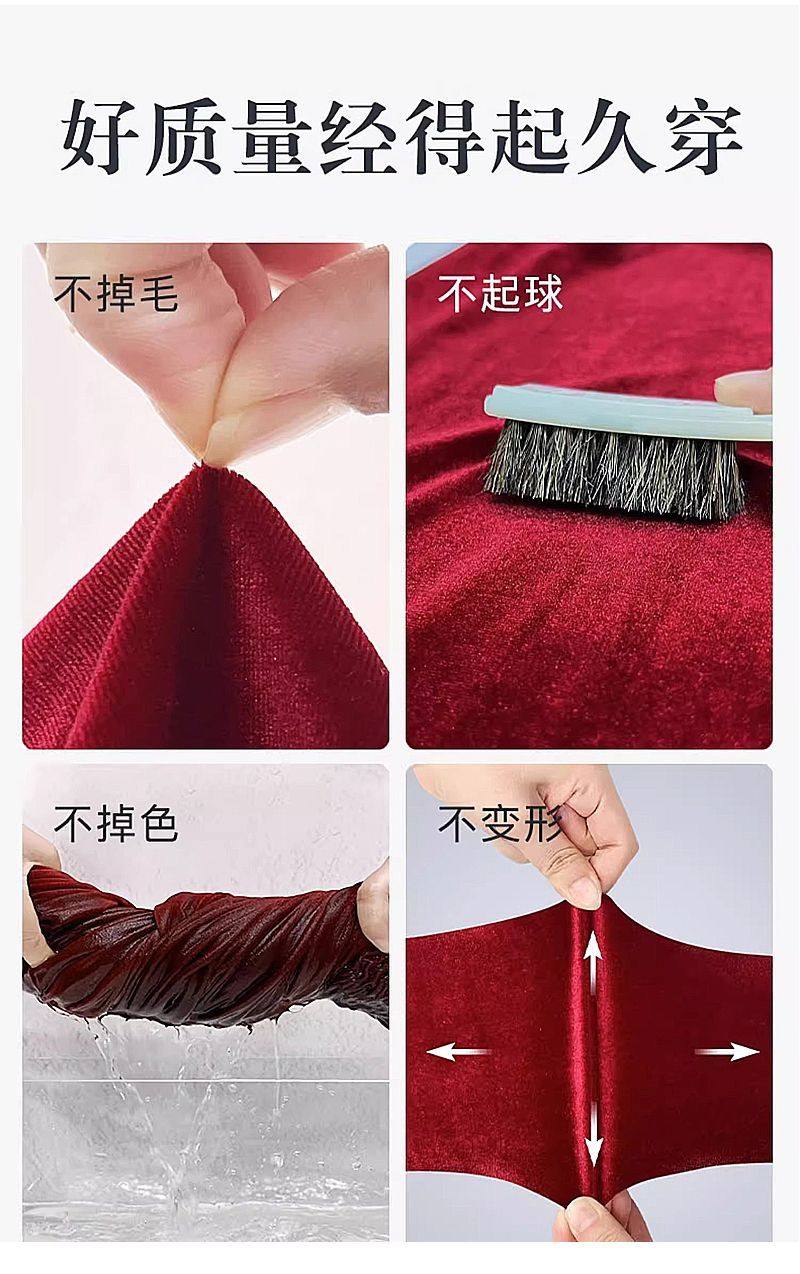 好质量经得起久穿

不掉毛

不起球

不掉色

不变形