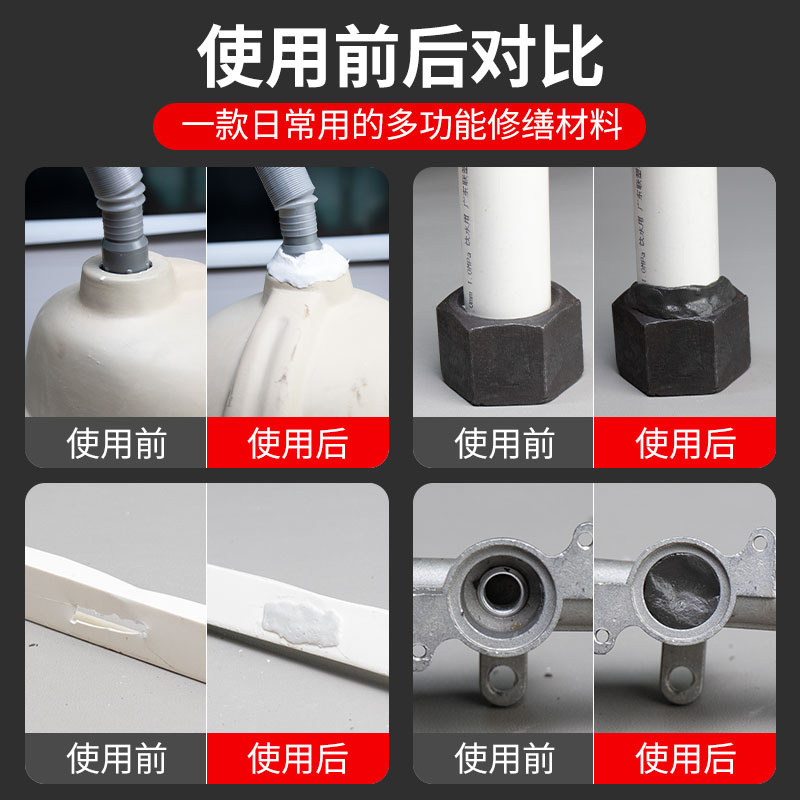 使用前后对比

一款日常用的多功能修缮材料

使用前

使用后

使用前

使用后

使用前

使用后

使用前

使用后