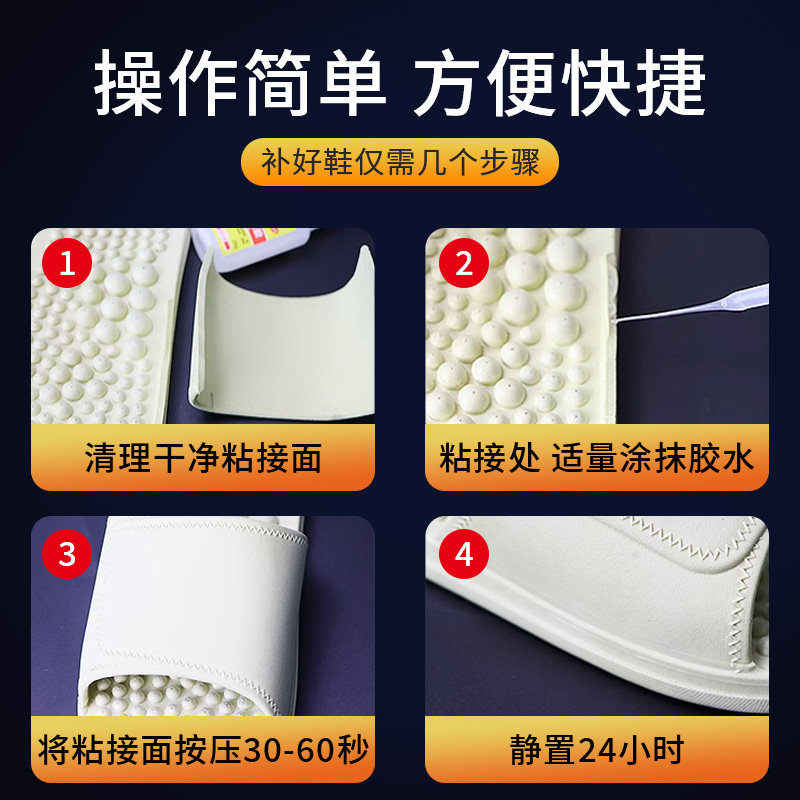 操作简单 方便快捷

补好鞋仅需几个步骤

1
清理干净粘接面

2
粘接处 适量涂抹胶水

3
将粘接面按压30-60秒

4
静置24小时