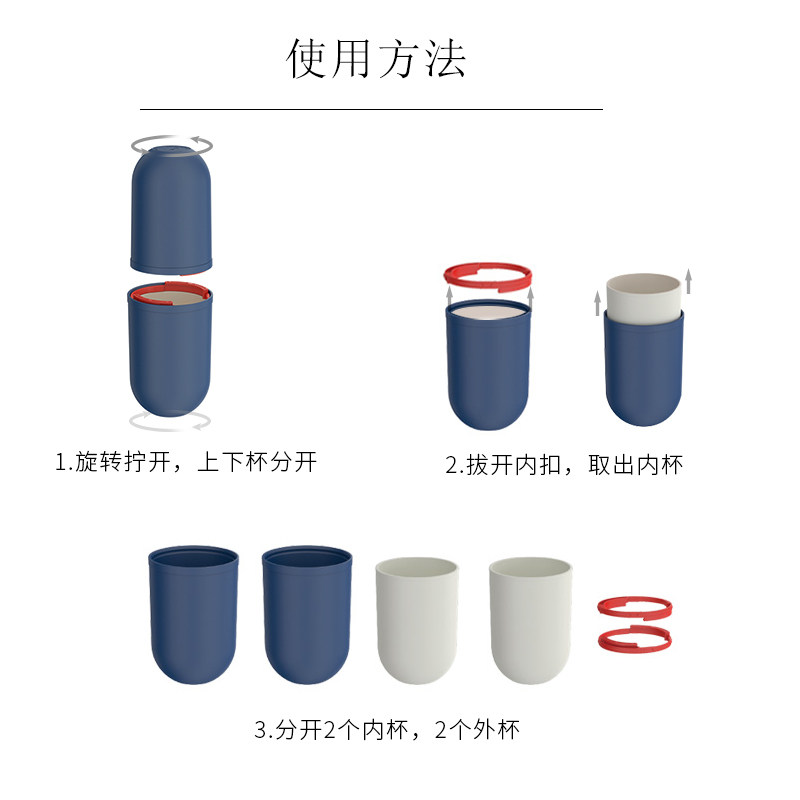 使用方法

1.旋转拧开，上下杯分开

2.拔开内扣，取出内杯

3.分开2个内杯，2个外杯