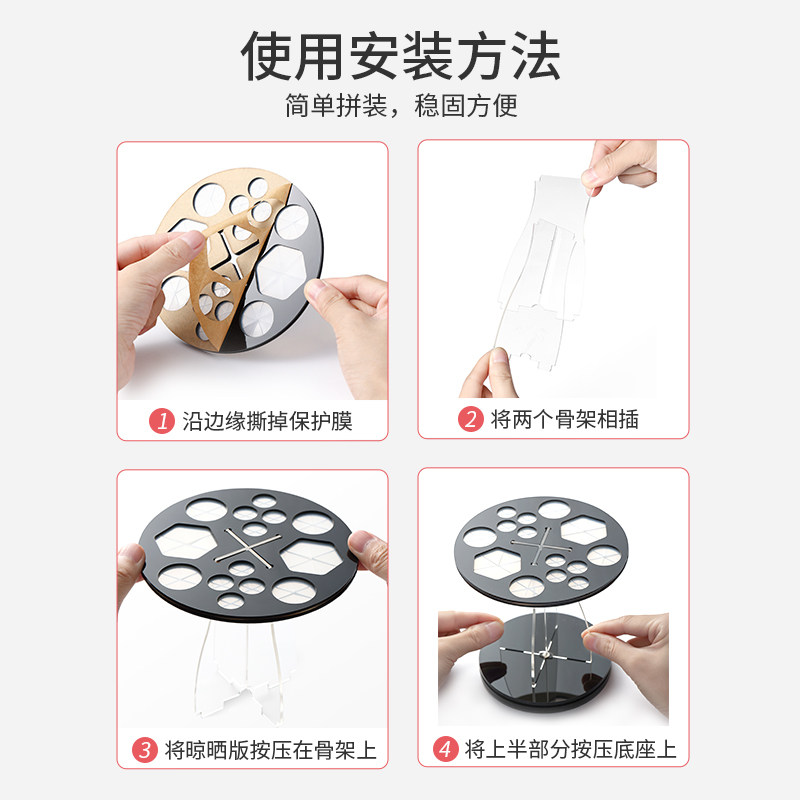 使用安装方法

简单拼装，稳固方便

1 沿边缘撕掉保护膜

2 将两个骨架相插

3 将晾晒版按压在骨架上

4 将上半部分按压底座上