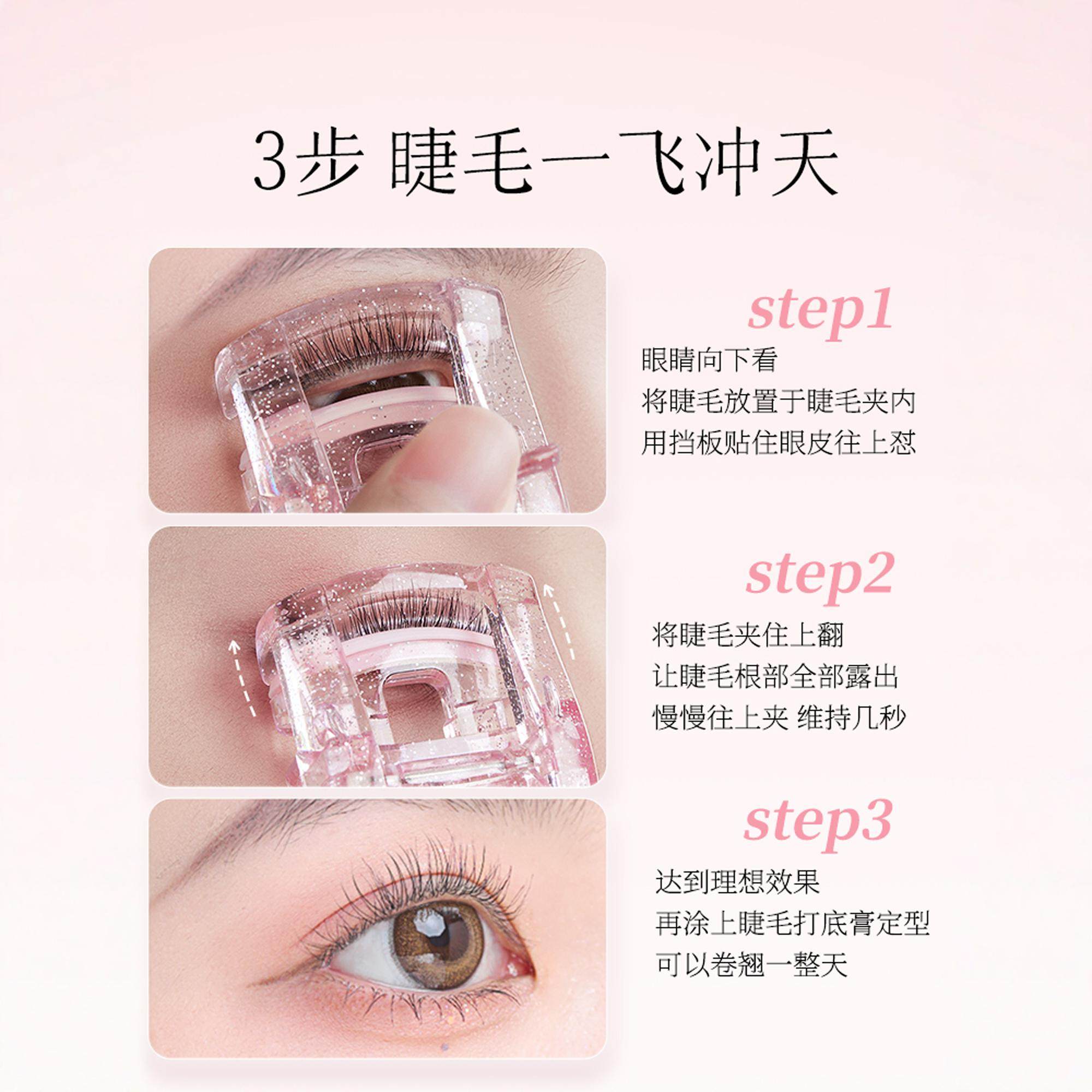 3步 睫毛一飞冲天

step1

眼睛向下看
将睫毛放置于睫毛夹内
用挡板贴住眼皮往上怼

step2

将睫毛夹住上翻
让睫毛根部全部露出
慢慢往上夹 维持几秒

step3

达到理想效果
再涂上睫毛打底膏定型
可以卷翘一整天