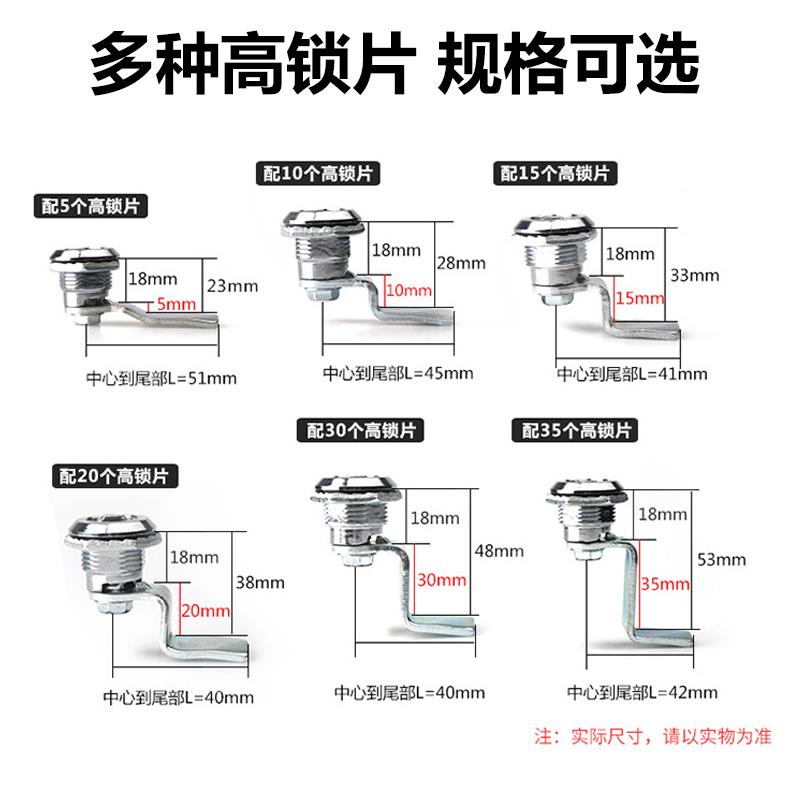 多种高锁片 规格可选

配5个高锁片

18mm

23mm

5mm

中心到尾部L=51mm

配10个高锁片

18mm

28mm

10mm

中心到尾部L=45mm

配15个高锁片

18mm

33mm

15mm

中心到尾部L=41mm

配20个高锁片

18mm

38mm

20mm

中心到尾部L=40mm

配30个高锁片

18mm

48mm

30mm

中心到尾部L=40mm

配35个高锁片

18mm

53mm

35mm

中心到尾部L=42mm

注：实际尺寸，请以实物为准