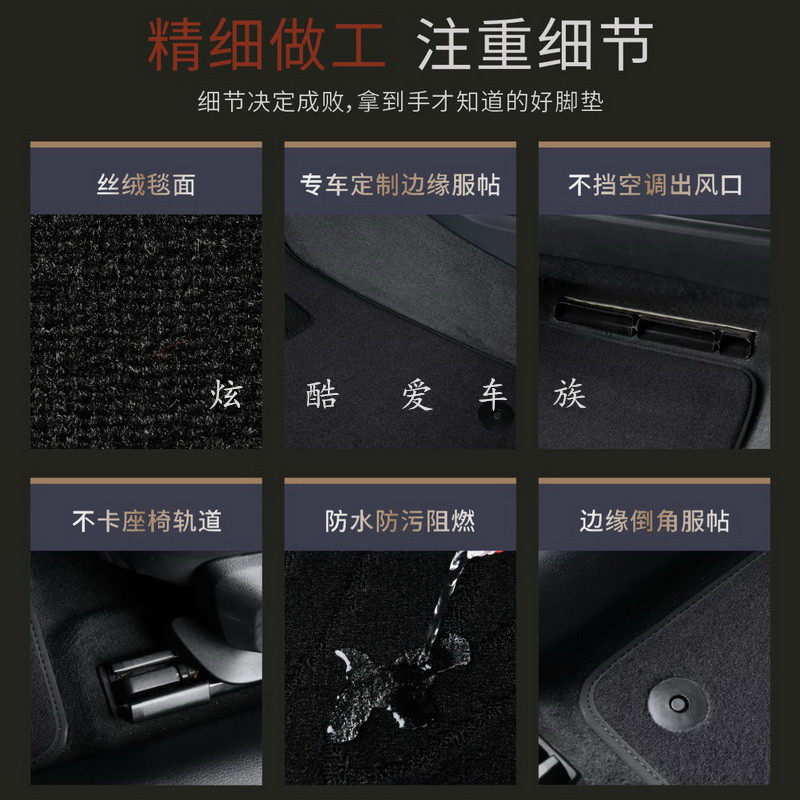 精细做工 注重细节

细节决定成败,拿到手才知道的好脚垫

丝绒毯面

专车定制边缘服帖

不挡空调出风口

炫 酷 爱 车 族

不卡座椅轨道

防水防污阻燃

边缘倒角服帖