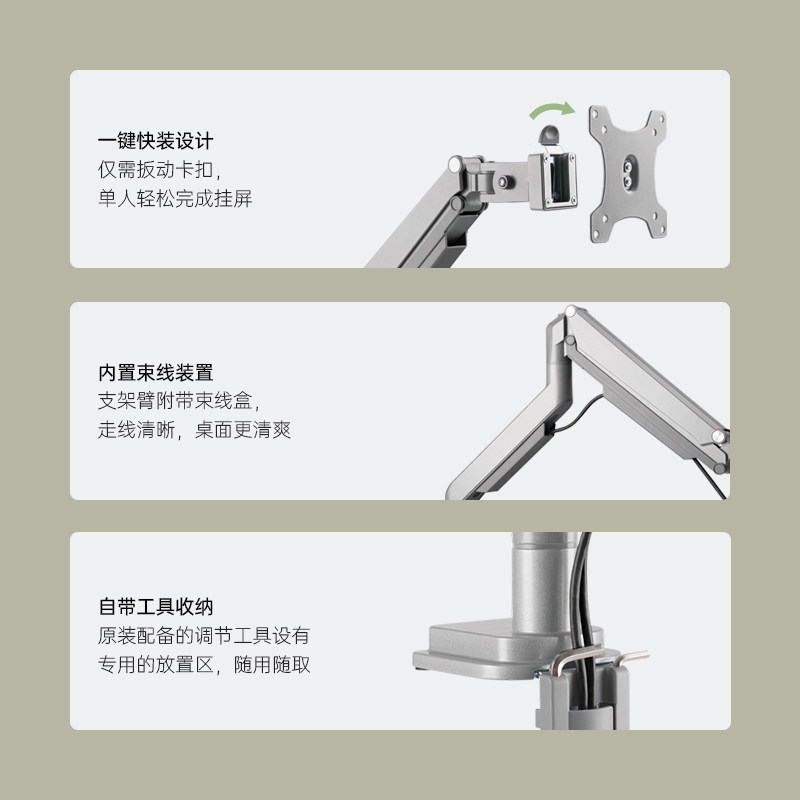 一键快装设计
仅需扳动卡扣，
单人轻松完成挂屏

内置束线装置
支架臂附带束线盒，
走线清晰，桌面更清爽

自带工具收纳
原装配备的调节工具设有
专用的放置区，随用随取