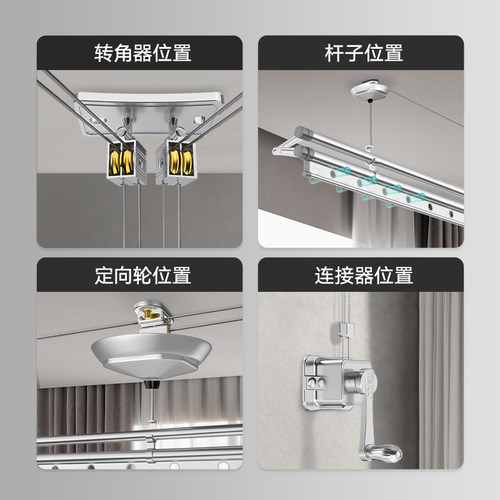 转角器位置

杆子位置

定向轮位置

连接器位置