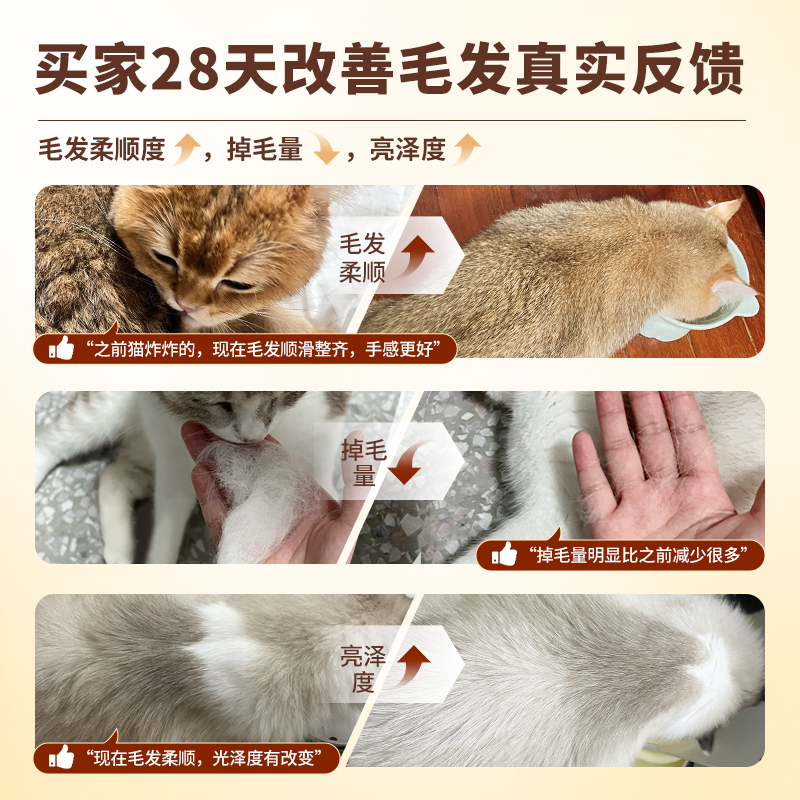 买家28天改善毛发真实反馈

毛发柔顺度，掉毛量，亮泽度

毛发柔顺

“之前猫炸炸的，现在毛发顺滑整齐，手感更好”

掉毛量

“掉毛量明显比之前减少很多”

亮泽度

“现在毛发柔顺，光泽度有改变”