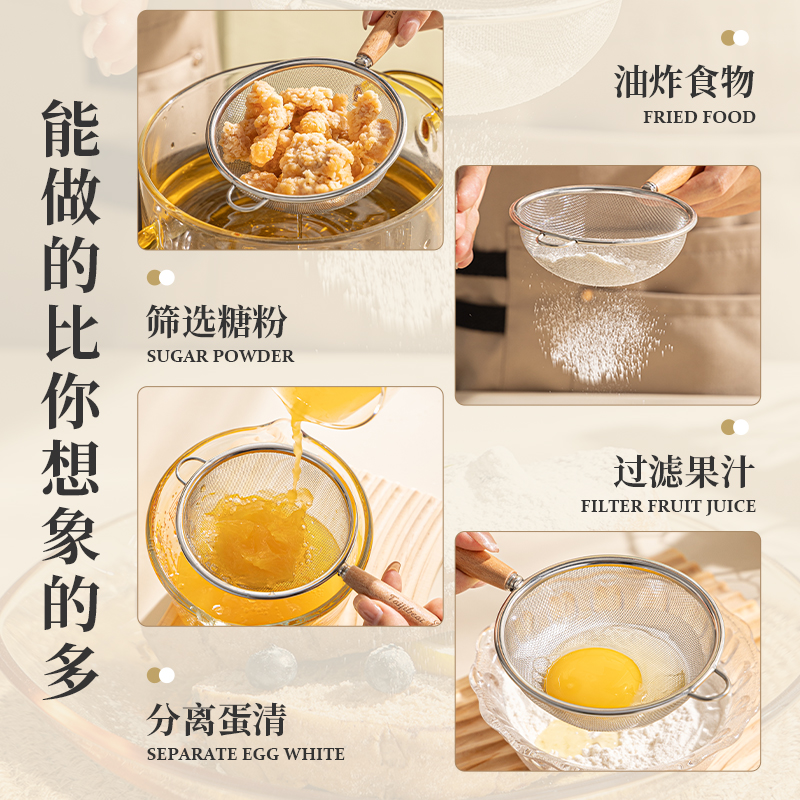 能做的比你想象的多

油炸食物
FRIED FOOD

筛选糖粉
SUGAR POWDER

过滤果汁
FILTER FRUIT JUICE

分离蛋清
SEPARATE EGG WHITE