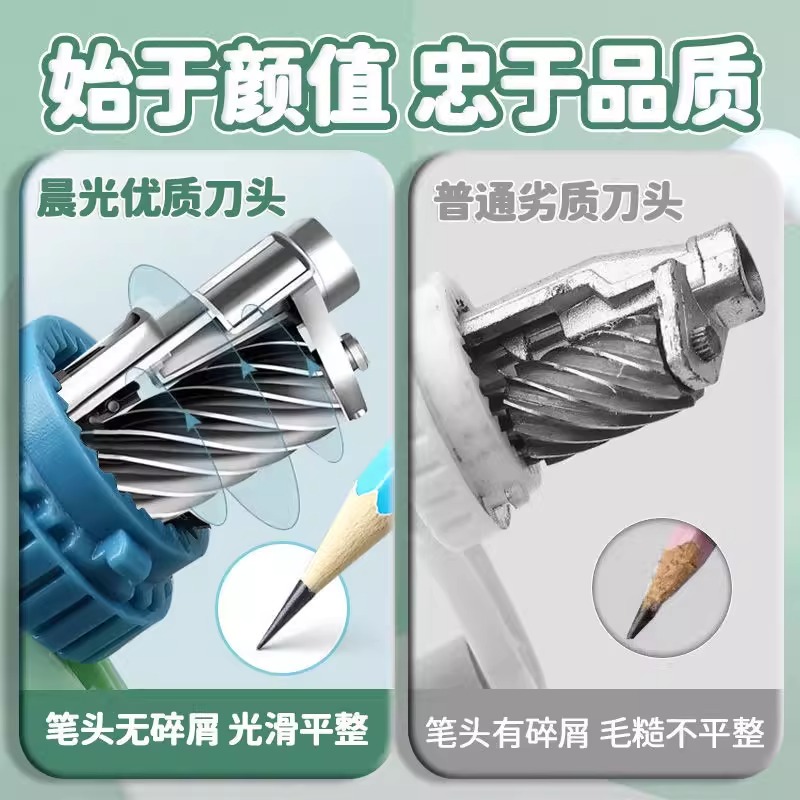 始于颜值 忠于品质

晨光优质刀头

笔头无碎屑 光滑平整

普通劣质刀头

笔头有碎屑 毛糙不平整