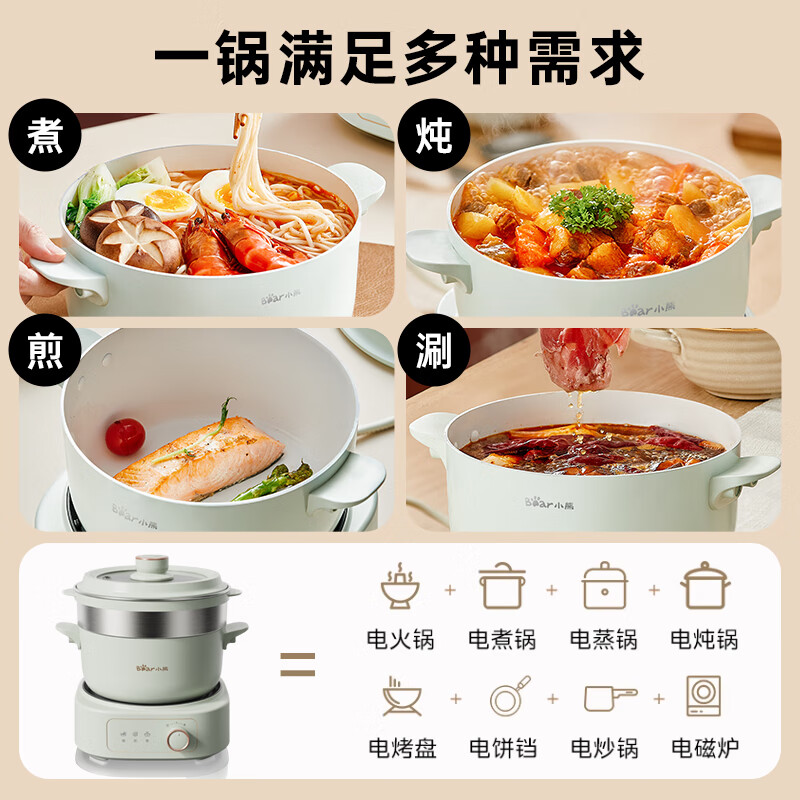 一锅满足多种需求

煮

Bear小熊

炖

Bear小熊

煎

Bear小熊

涮

Bear小熊

Bear小熊

=

电火锅 + 电煮锅 + 电蒸锅 + 电炖锅

电烤盘 + 电饼铛 + 电炒锅 + 电磁炉