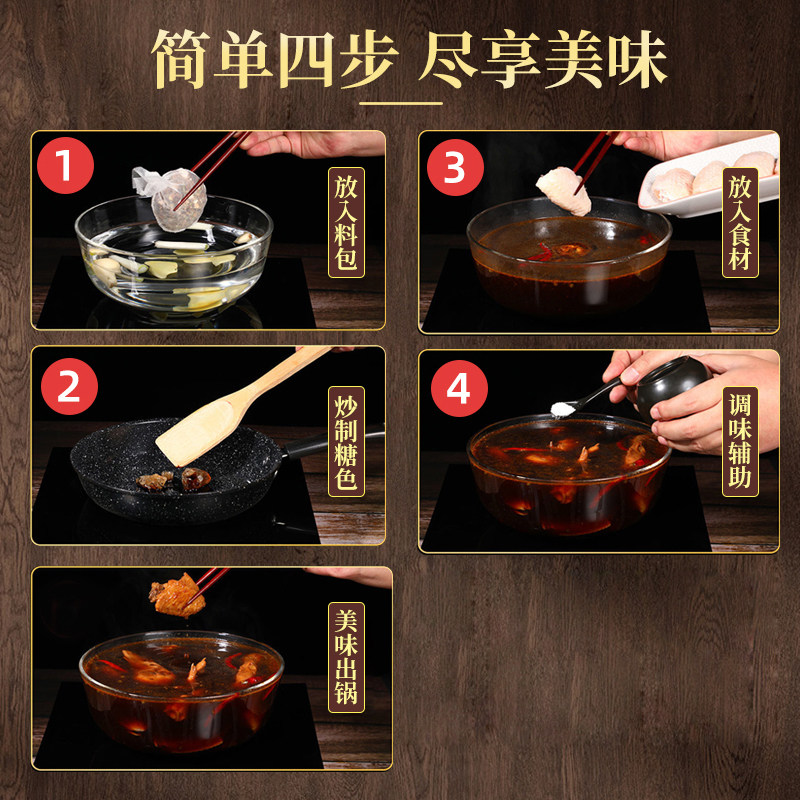 简单四步 尽享美味

1
放入料包

2
炒制糖色

3
放入食材

4
调味辅助

美味出锅